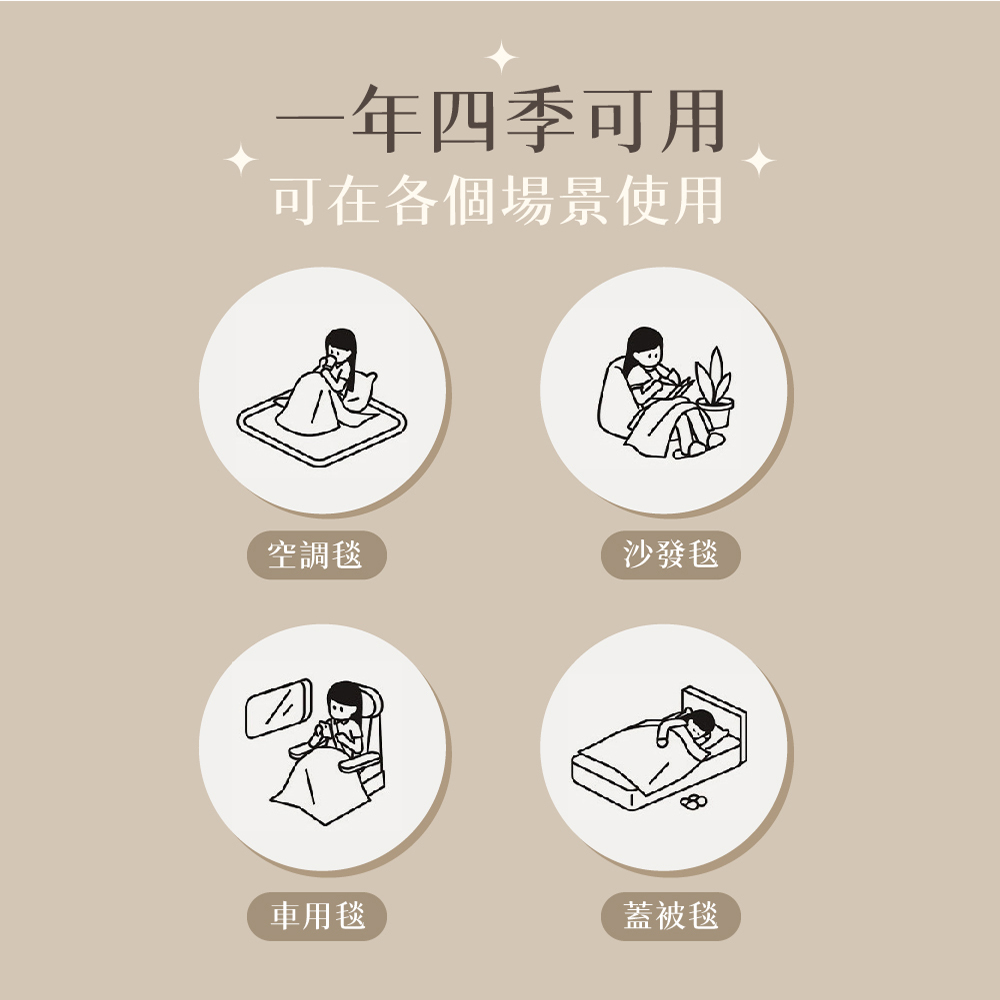 一年四季可用
可在各個場景使用

空調毯

沙發毯

車用毯

蓋被毯