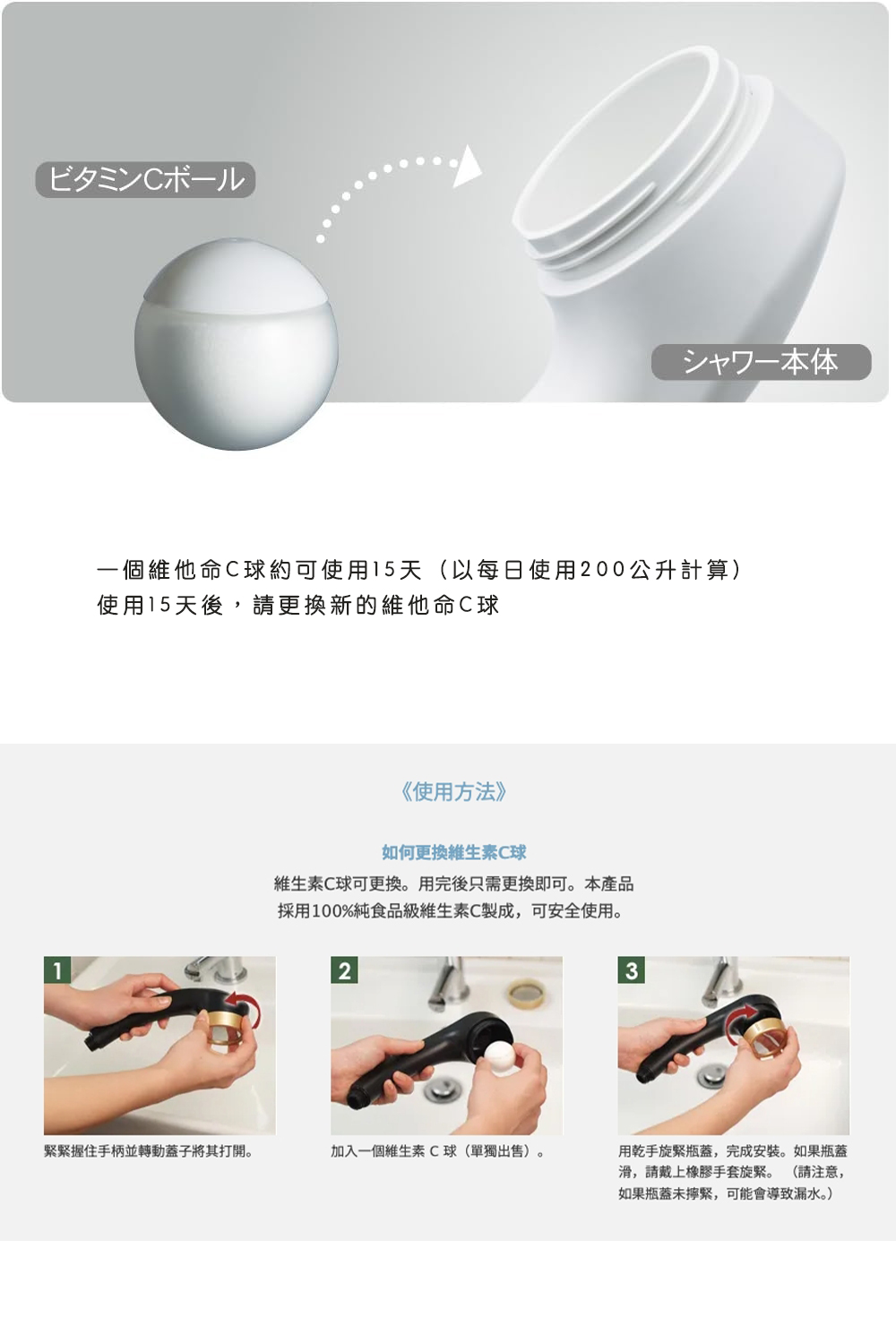 ビタミンCボール

シャワー本体

一個維他命C球約可使用15天（以每日使用200公升計算）
使用15天後，請更換新的維他命C球

《使用方法》

如何更換維生素C球

維生素C球可更換。用完後只需更換即可。本產品採用100%純食品級維生素C製成，可安全使用。

1

緊緊握住手柄並轉動蓋子將其打開。

2

加入一個維生素 C 球（單獨出售）。

3

用乾手旋緊瓶蓋，完成安裝。如果瓶蓋滑，請戴上橡膠手套旋緊。（請注意，如果瓶蓋未擰緊，可能會導致漏水。）