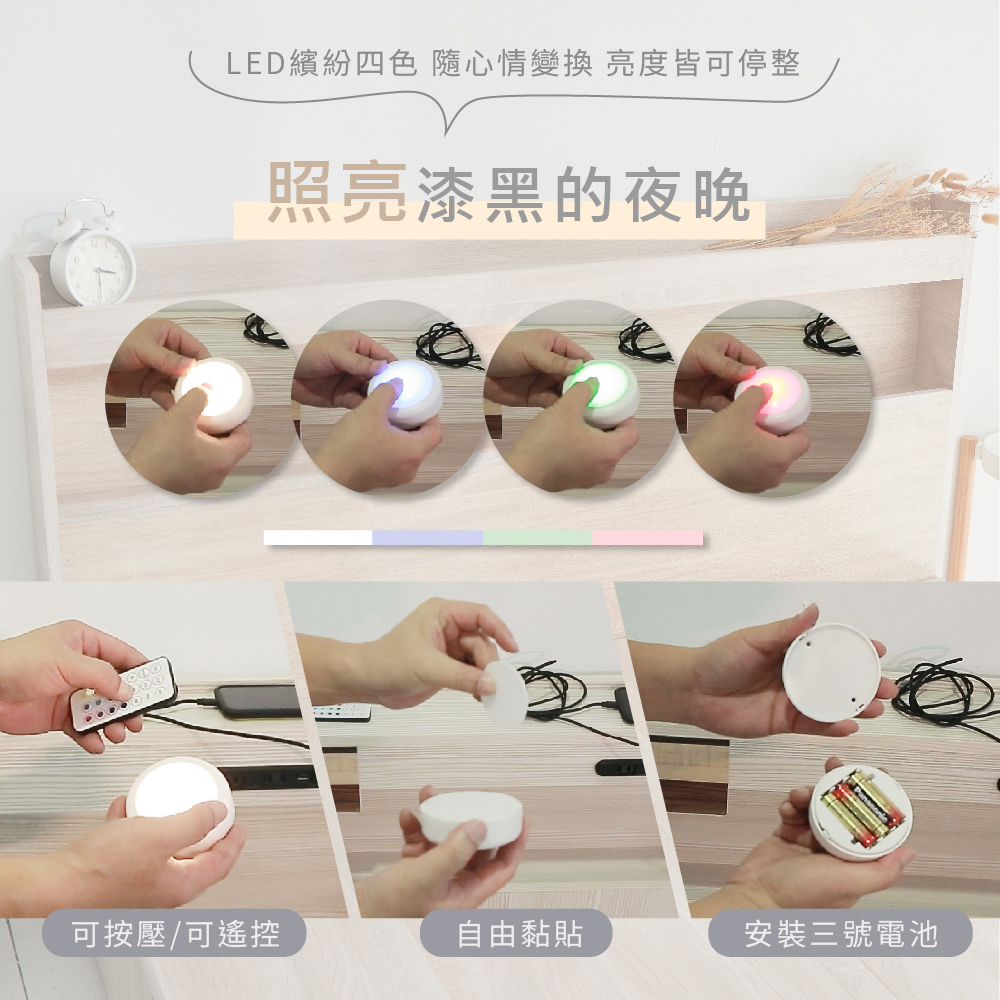 LED繽紛四色 隨心情變換 亮度皆可停整

照亮漆黑的夜晚

可按壓/可遙控

自由黏貼

安裝三號電池