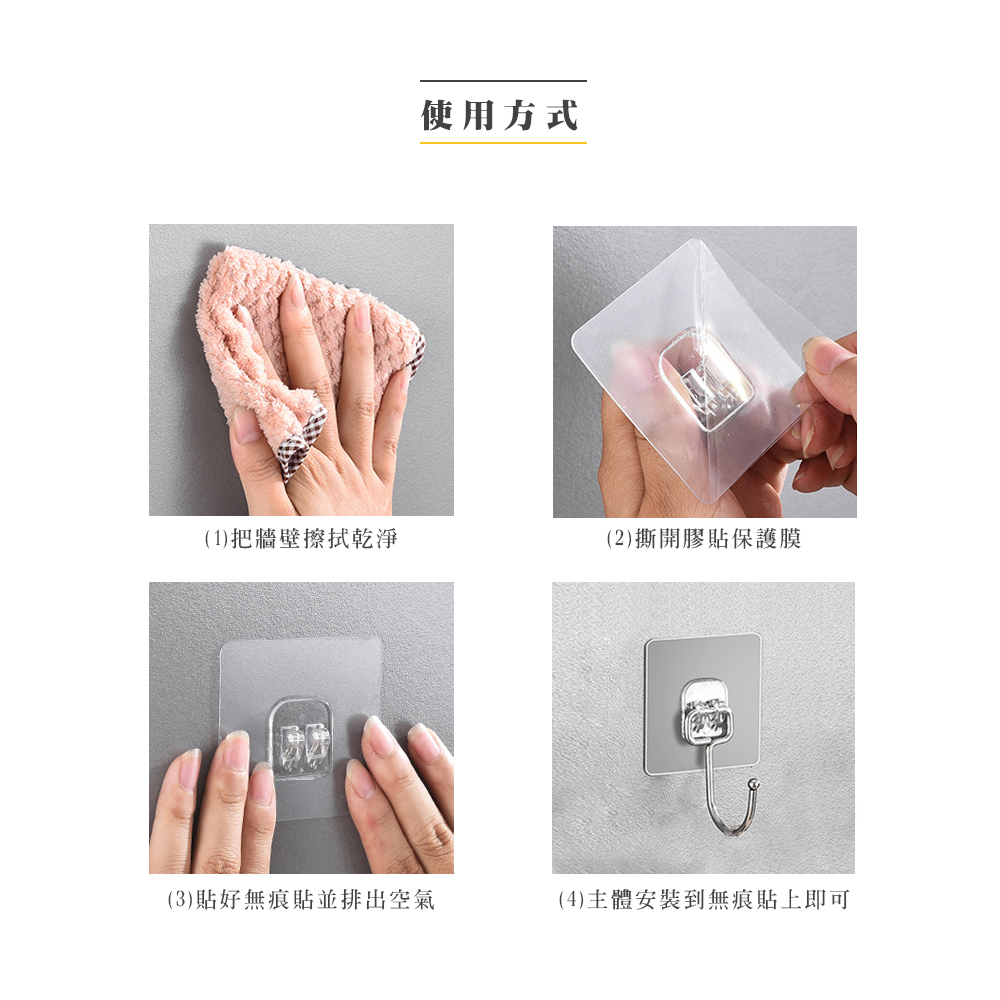 使用方式

(1)把牆壁擦拭乾淨

(2)撕開膠貼保護膜

(3)貼好無痕貼並排出空氣

(4)主體安裝到無痕貼上即可