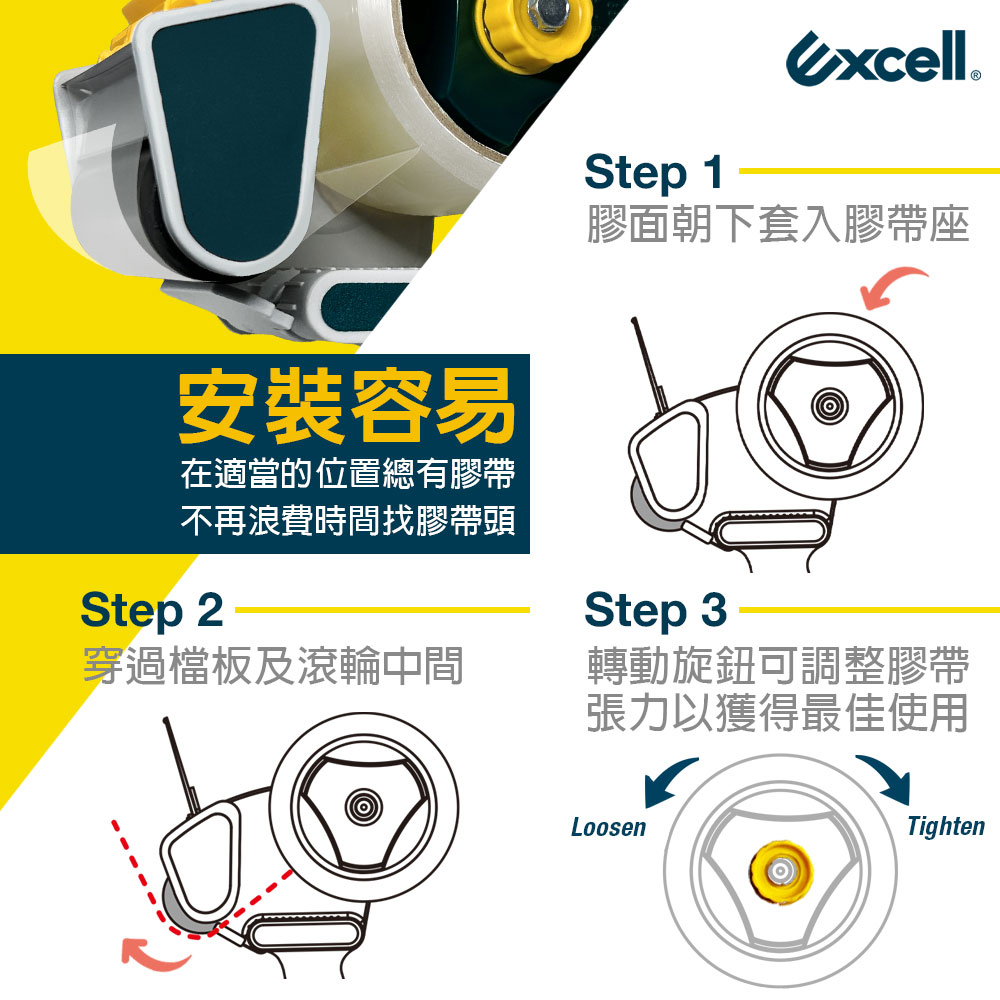 excell®

Step 1
膠面朝下套入膠帶座

安裝容易
在適當的位置總有膠帶
不再浪費時間找膠帶頭

Step 2
穿過檔板及滾輪中間

Step 3
轉動旋鈕可調整膠帶張力以獲得最佳使用

Loosen

Tighten