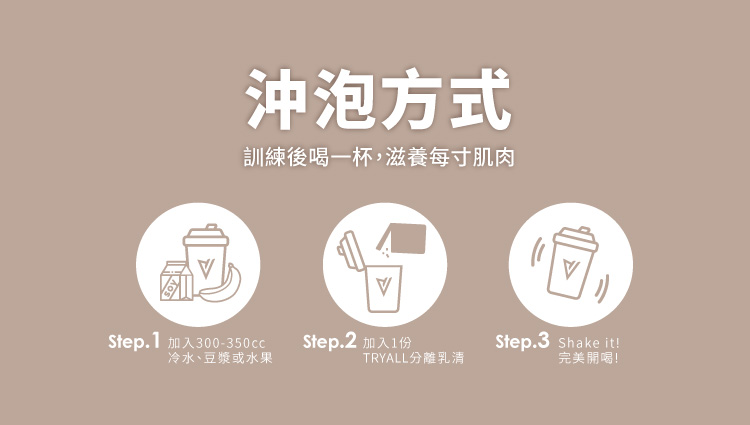 沖泡方式

訓練後喝一杯，滋養每寸肌肉

SOY

Step.1 加入300-350cc 冷水、豆漿或水果

Step.2 加入1份 TRYALL分離乳清

Step.3 Shake it! 完美開喝!