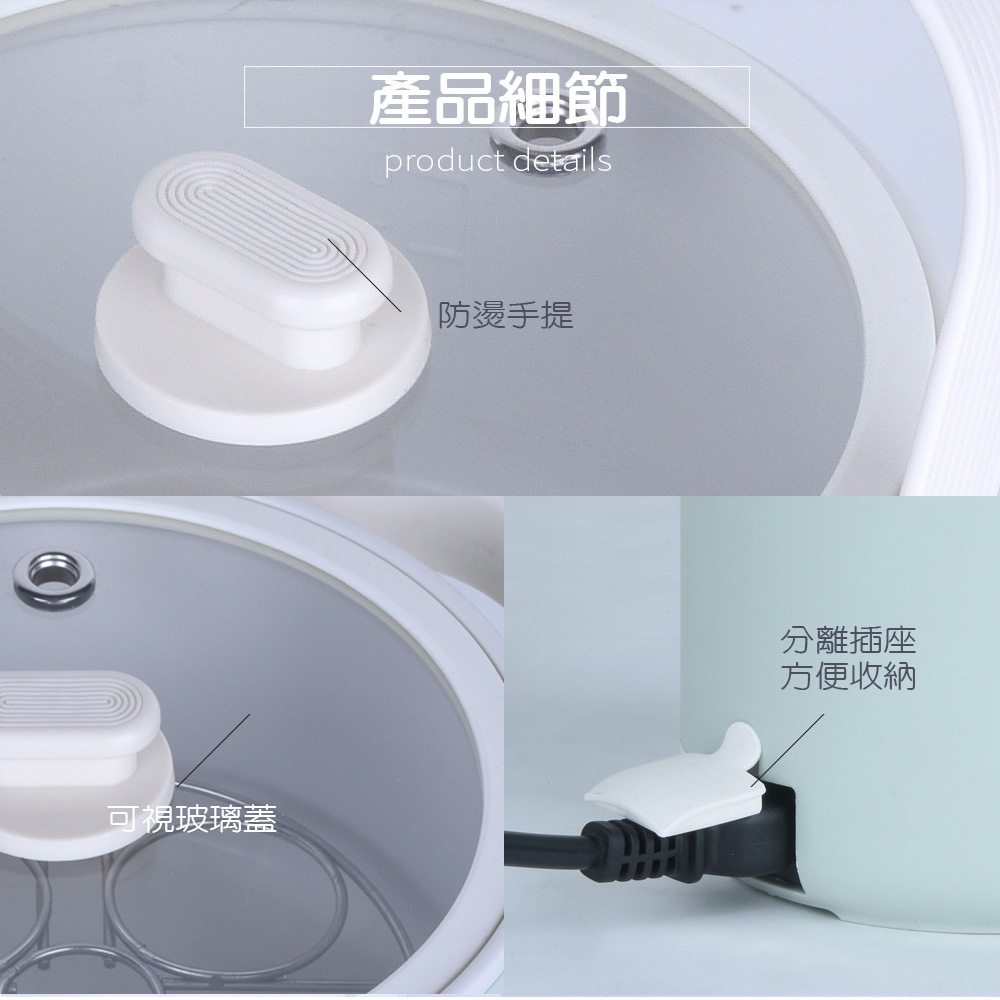 產品細節
product details

防燙手提

可視玻璃蓋

分離插座
方便收納