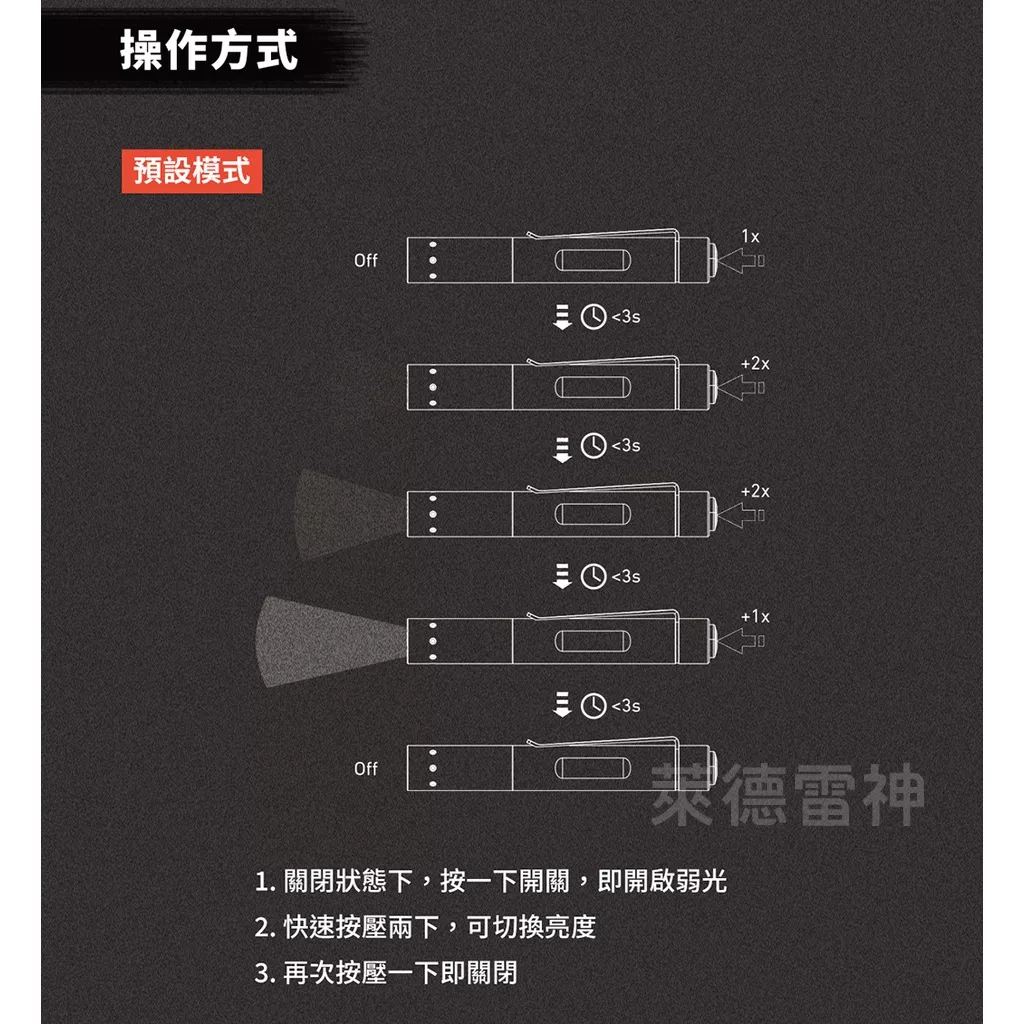 操作方式

預設模式

Off

1x

<3s

+2x

<3s

+2x

<3s

+1x

<3s

Off

萊德雷神

1. 關閉狀態下，按一下開關，即開啟弱光
2. 快速按壓兩下，可切換亮度
3. 再次按壓一下即關閉