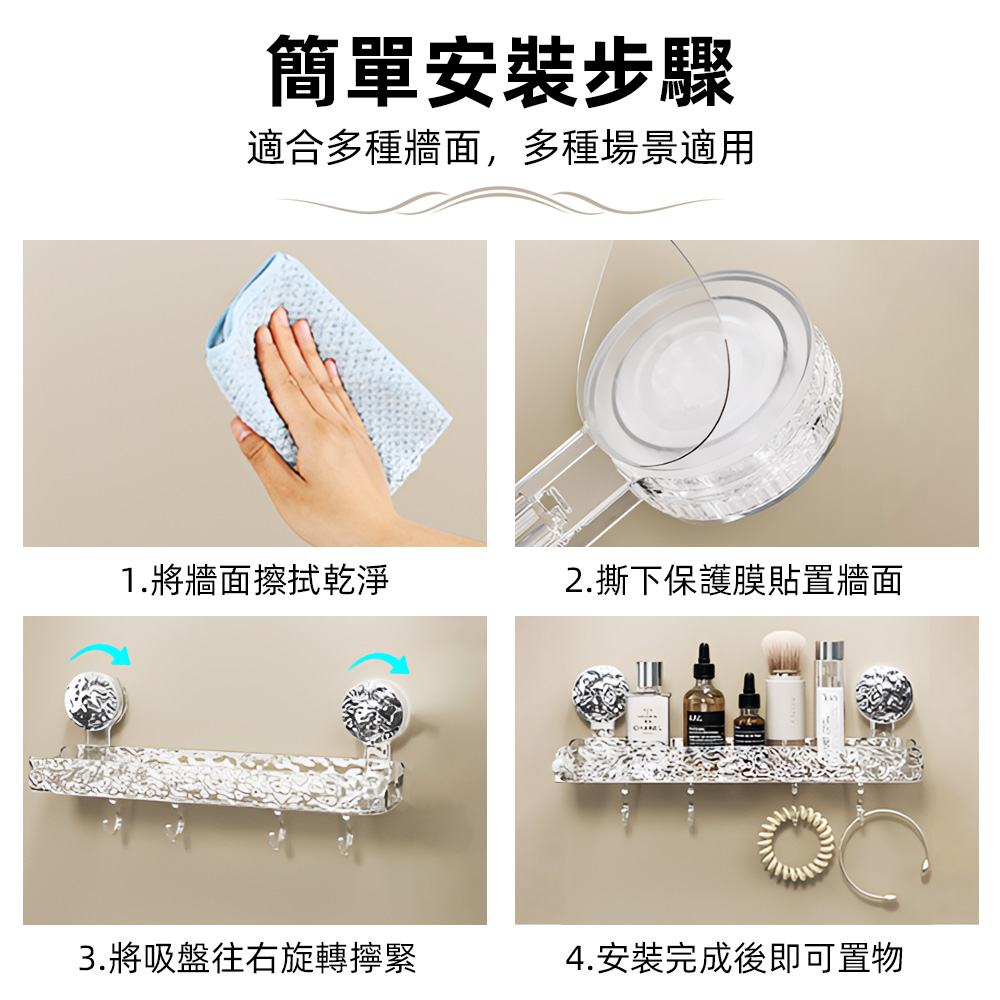 簡單安裝步驟

適合多種牆面，多種場景適用

1.將牆面擦拭乾淨

2.撕下保護膜貼置牆面

3.將吸盤往右旋轉擰緊

4.安裝完成後即可置物