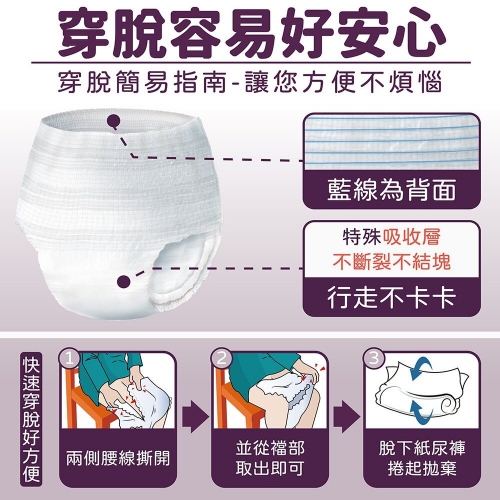 穿脫容易好安心

穿脫簡易指南-讓您方便不煩惱

藍線為背面

特殊吸收層
不斷裂不結塊

行走不卡卡

快速穿脫好方便

1

兩側腰線撕開

2

並從襠部
取出即可

3

脫下紙尿褲
捲起拋棄