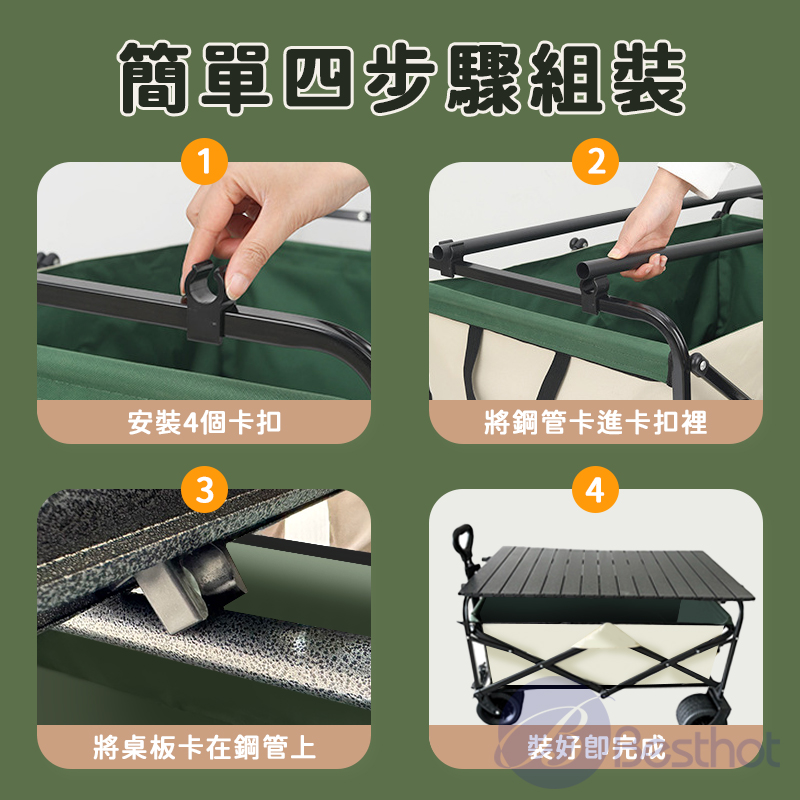 簡單四步驟組裝

1
安裝4個卡扣

2
將鋼管卡進卡扣裡

3
將桌板卡在鋼管上

4
裝好即完成

Besthot