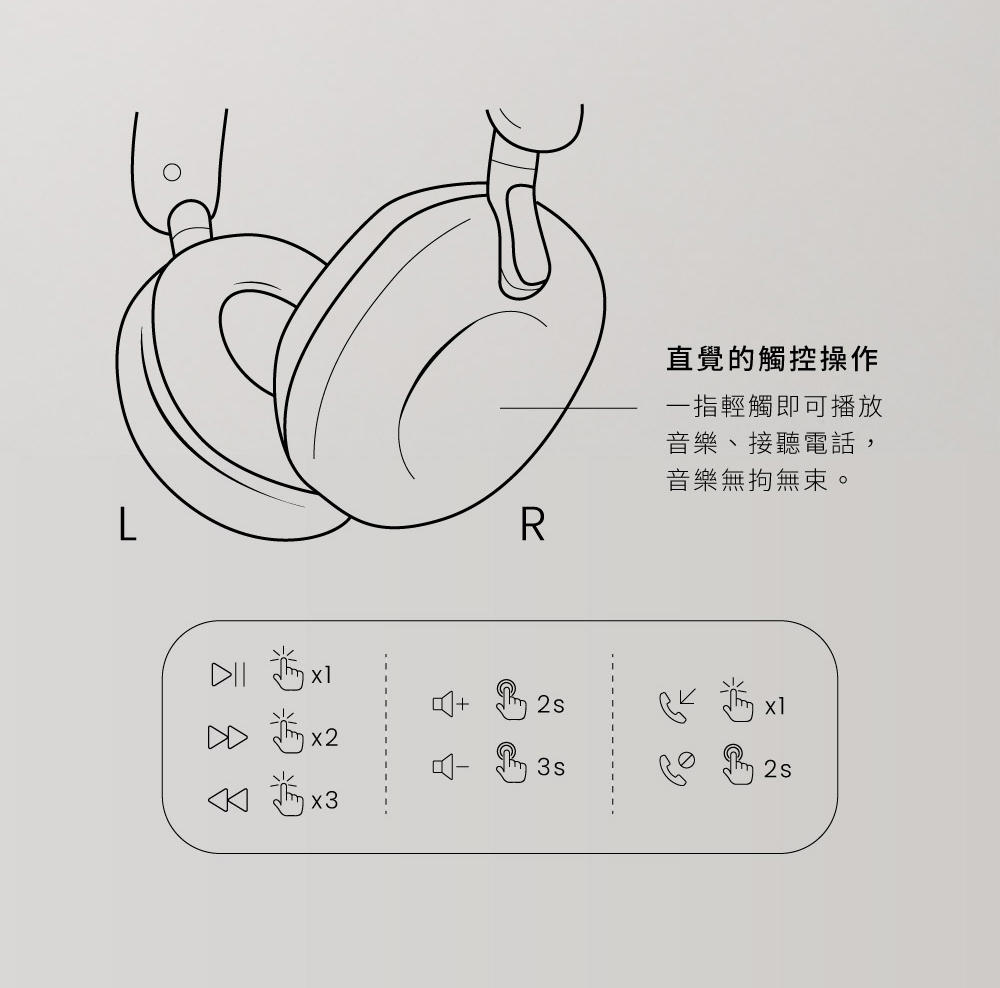 直覺的觸控操作

一指輕觸即可播放音樂、接聽電話，音樂無拘無束。

L

R

x1
x2
x3
2s
3s
x1
2s