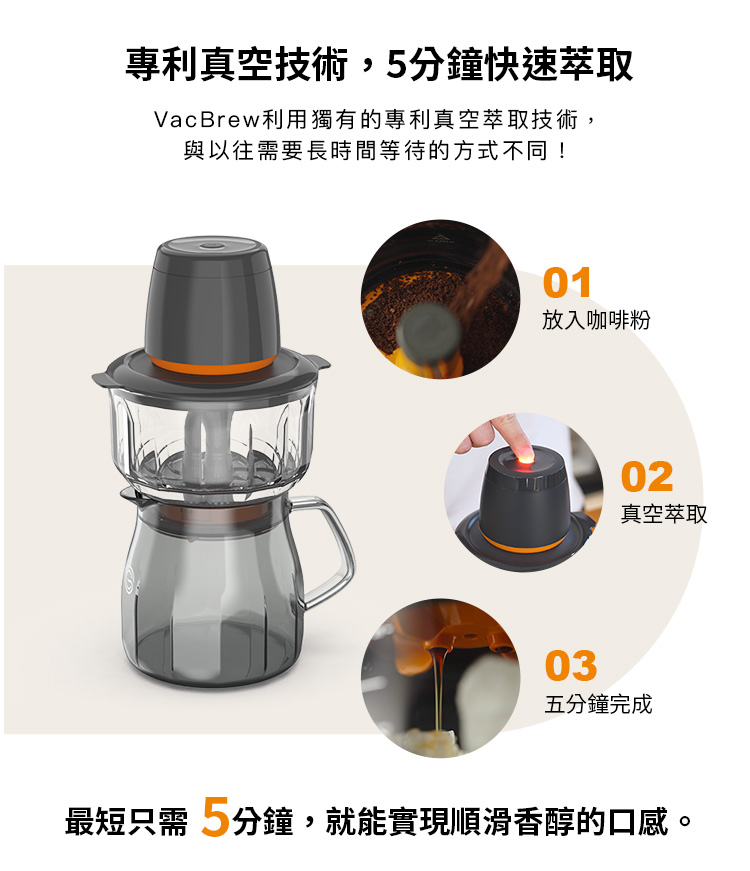 專利真空技術，5分鐘快速萃取

VacBrew利用獨有的專利真空萃取技術，
與以往需要長時間等待的方式不同！

01
放入咖啡粉

02
真空萃取

03
五分鐘完成

最短只需 5分鐘，就能實現順滑香醇的口感。