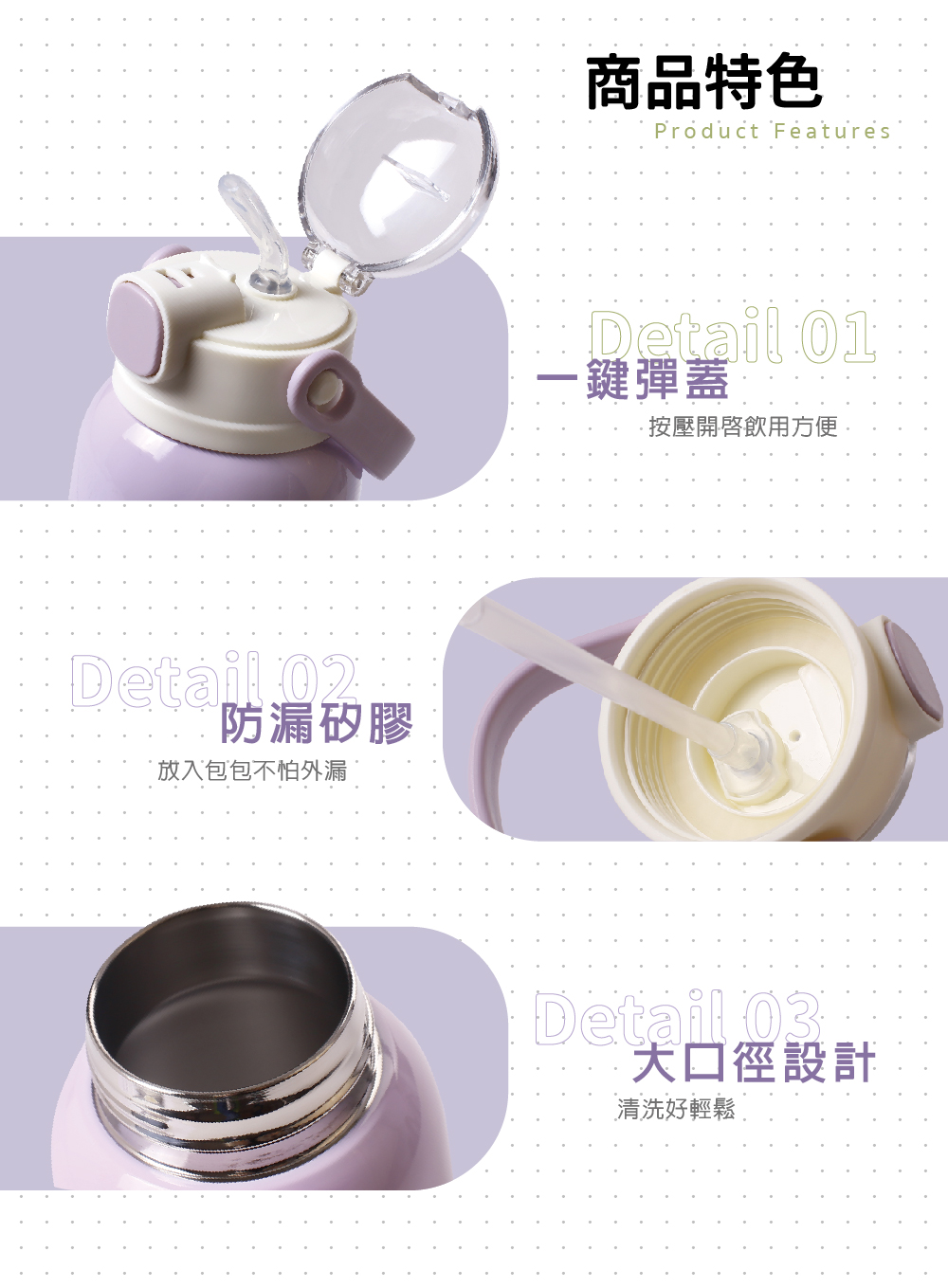 商品特色
Product Features

Detail 01
一鍵彈蓋
按壓開啓飲用方便

Detail 02
防漏矽膠
放入包包不怕外漏

Detail 03
大口徑設計
清洗好輕鬆