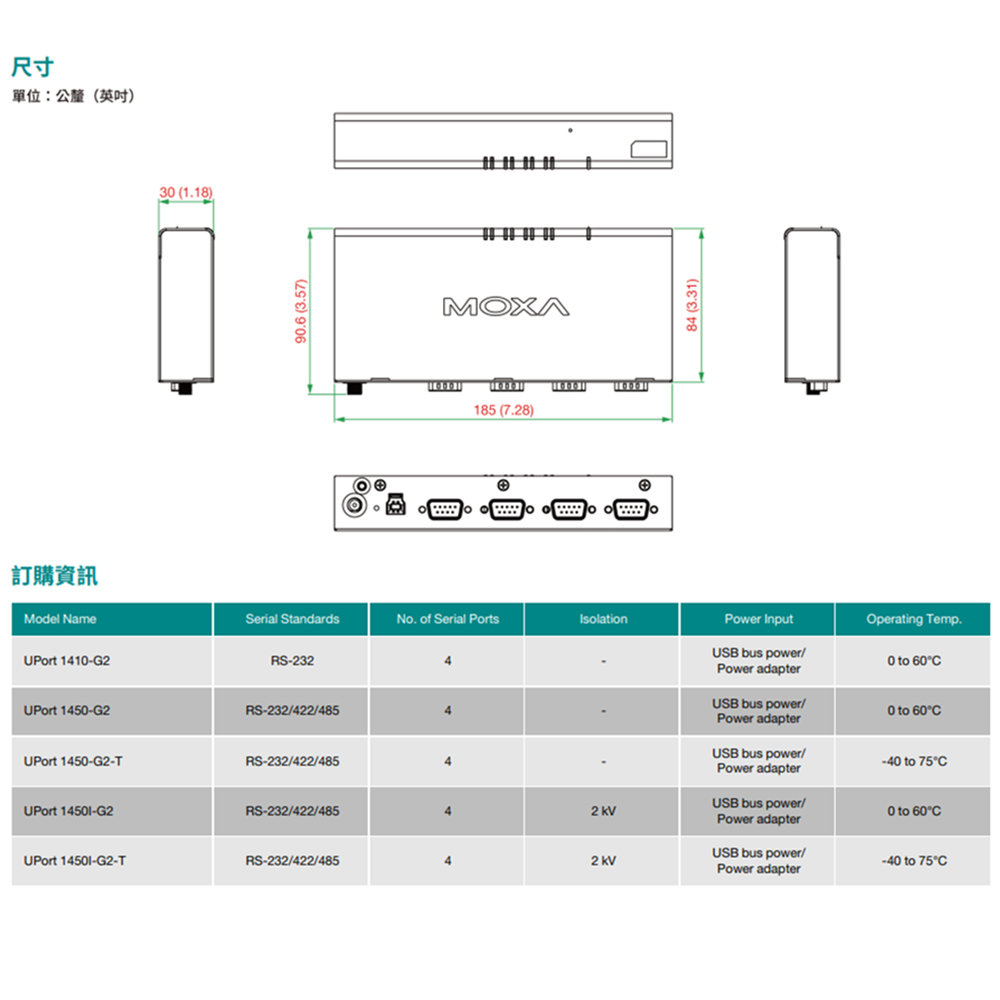 尺寸
單位：公釐（英吋）

30 (1.18)

90.6 (3.57)

MOXA

84 (3.31)

185 (7.28)

訂購資訊

| Model Name | Serial Standards | No. of Serial Ports | Isolation | Power Input | Operating Temp. |
|---|---|---|---|---|---|
| UPort 1410-G2 | RS-232 | 4 | - | USB bus power/ Power adapter | 0 to 60°C |
| UPort 1450-G2 | RS-232/422/485 | 4 | - | USB bus power/ Power adapter | 0 to 60°C |
| UPort 1450-G2-T | RS-232/422/485 | 4 | - | USB bus power/ Power adapter | -40 to 75°C |
| UPort 1450I-G2 | RS-232/422/485 | 4 | 2 kV | USB bus power/ Power adapter | 0 to 60°C |
| UPort 1450I-G2-T | RS-232/422/485 | 4 | 2 kV | USB bus power/ Power adapter | -40 to 75°C |