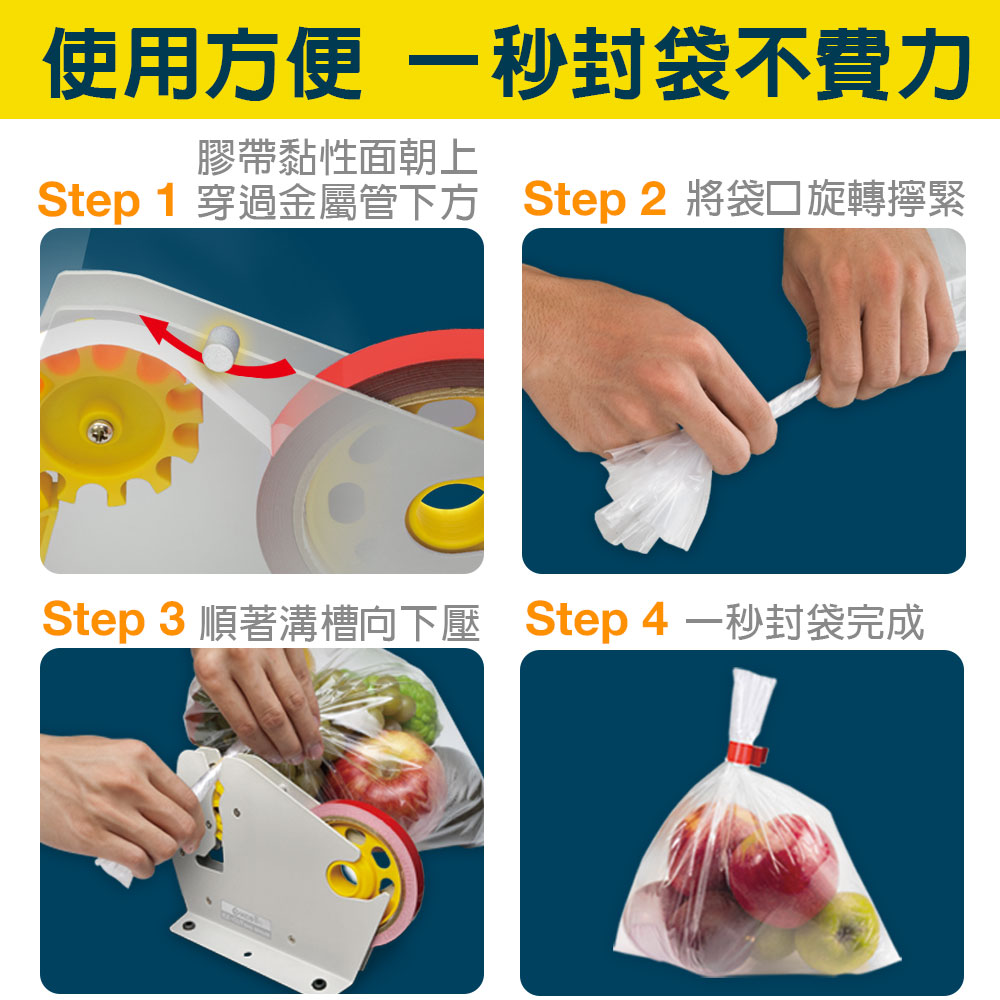 使用方便 一秒封袋不費力

Step 1 膠帶黏性面朝上 穿過金屬管下方

Step 2 將袋口旋轉擰緊

Step 3 順著溝槽向下壓

Step 4 一秒封袋完成