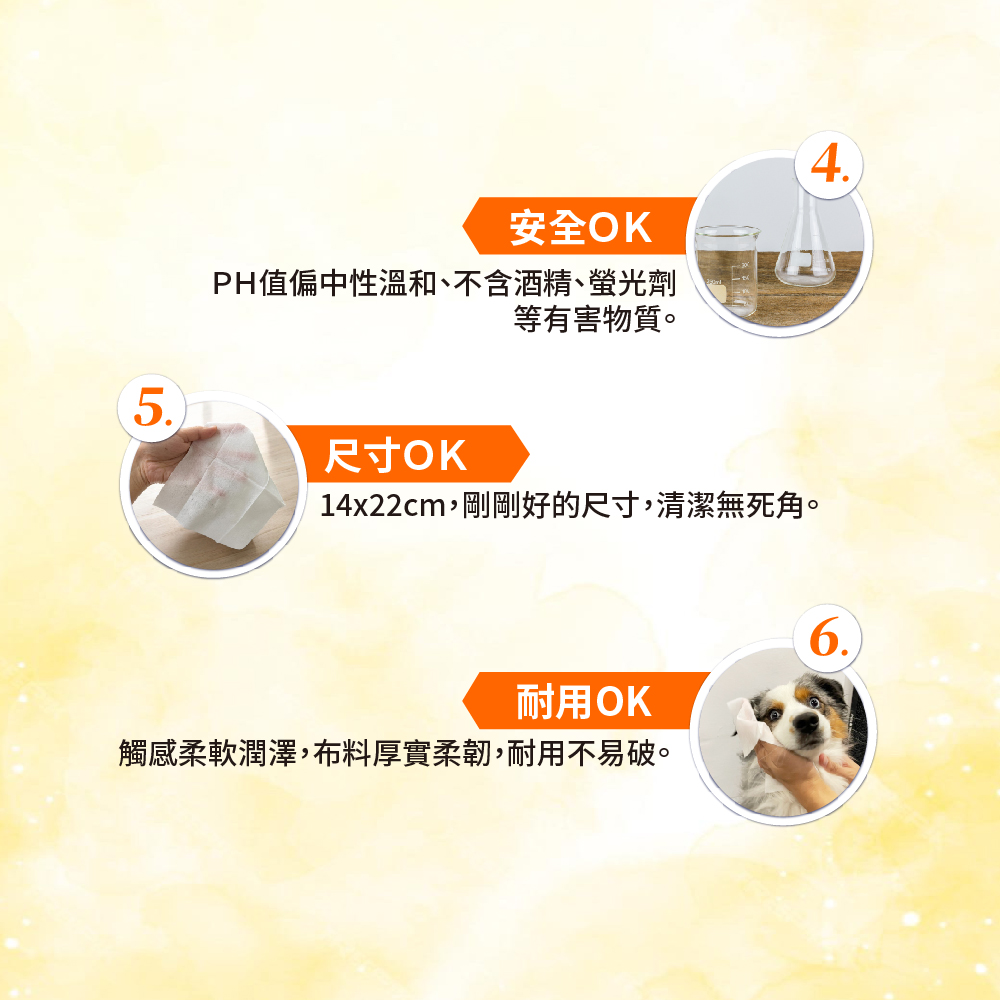 4.

安全OK

PH值偏中性溫和、不含酒精、螢光劑等有害物質。

5.

尺寸OK

14x22cm，剛剛好的尺寸，清潔無死角。

6.

耐用OK

觸感柔軟潤澤，布料厚實柔韌，耐用不易破。