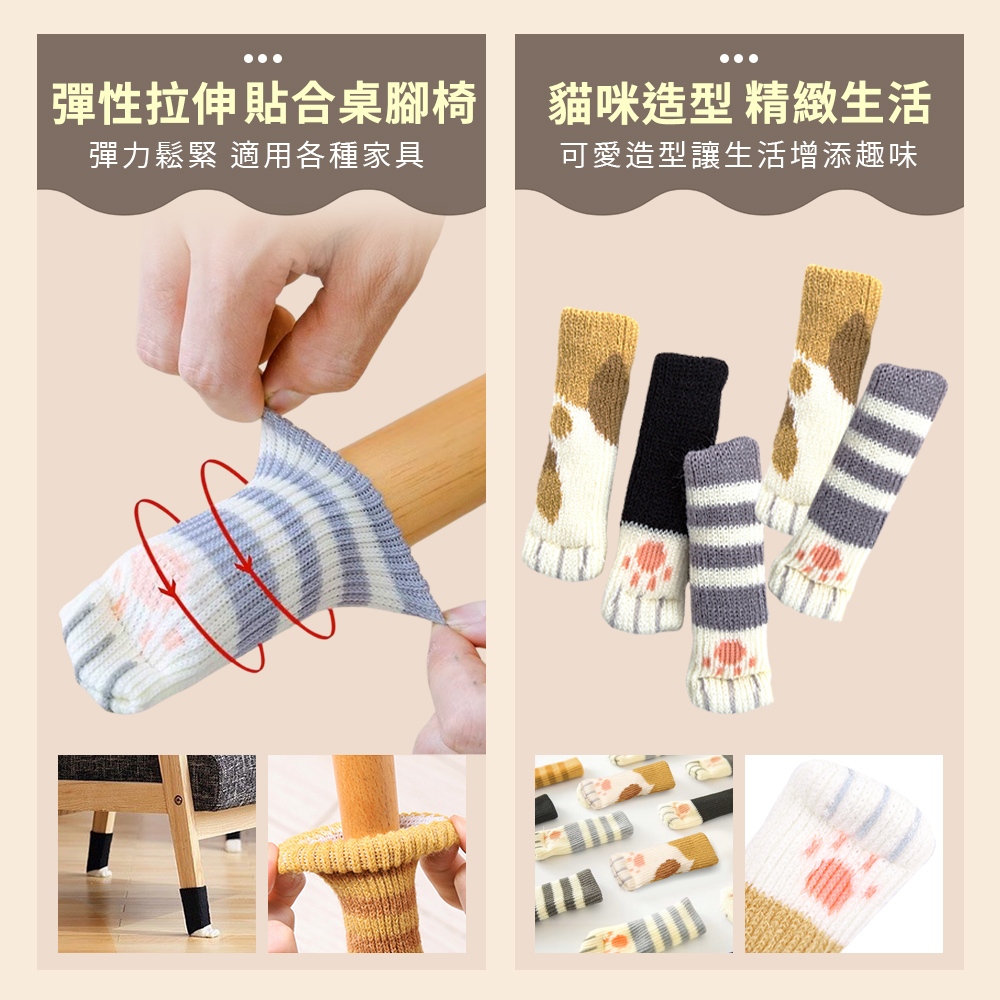 彈性拉伸貼合桌腳椅
彈力鬆緊 適用各種家具

貓咪造型 精緻生活
可愛造型讓生活增添趣味