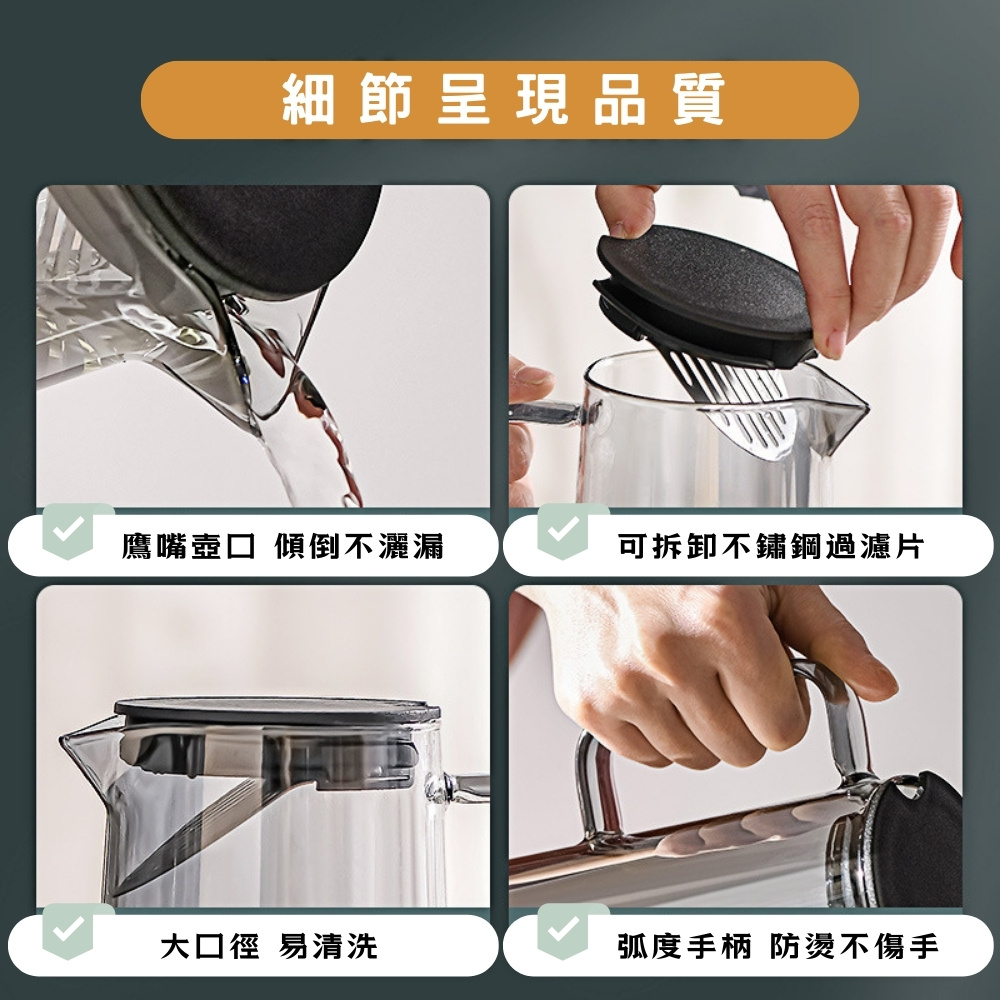 細節呈現品質

鷹嘴壺口 傾倒不灑漏

可拆卸不鏽鋼過濾片

大口徑 易清洗

弧度手柄 防燙不傷手