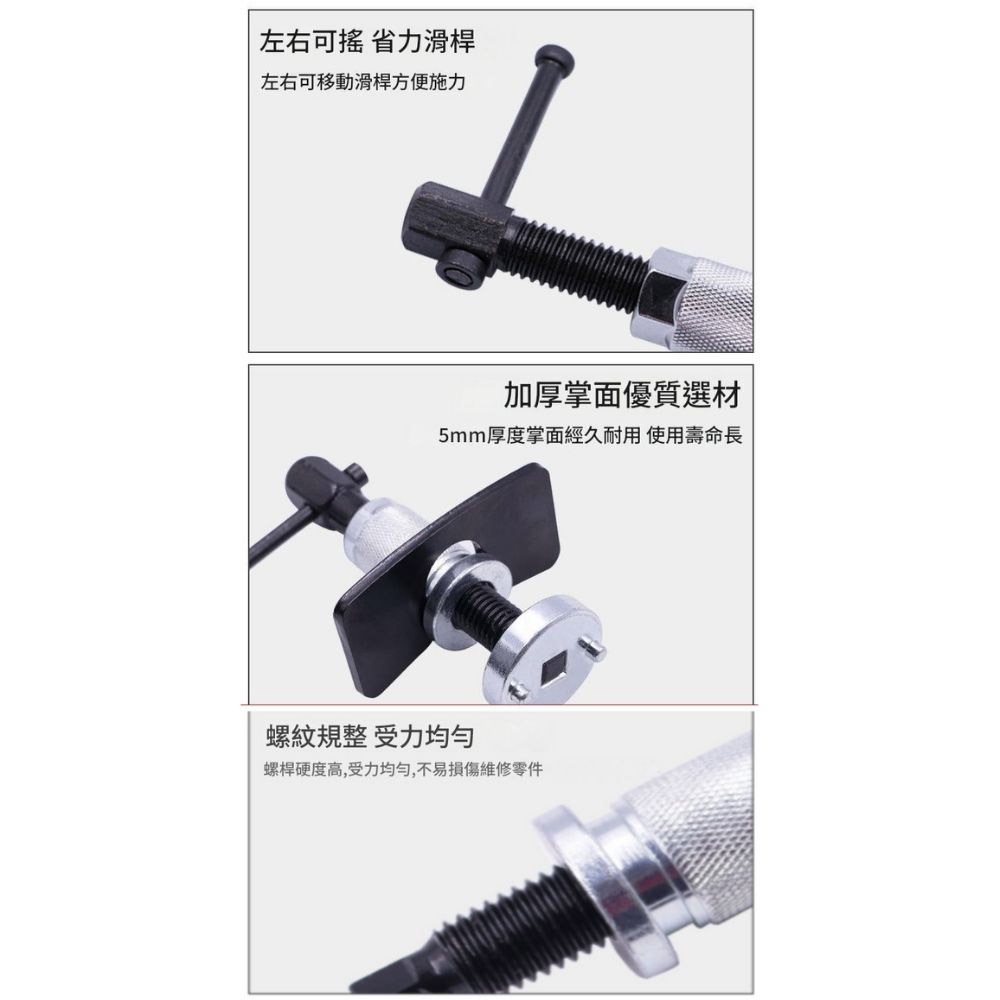 左右可搖 省力滑桿

左右可移動滑桿方便施力

加厚掌面優質選材

5mm厚度掌面經久耐用 使用壽命長

螺紋規整 受力均勻

螺桿硬度高,受力均勻,不易損傷維修零件