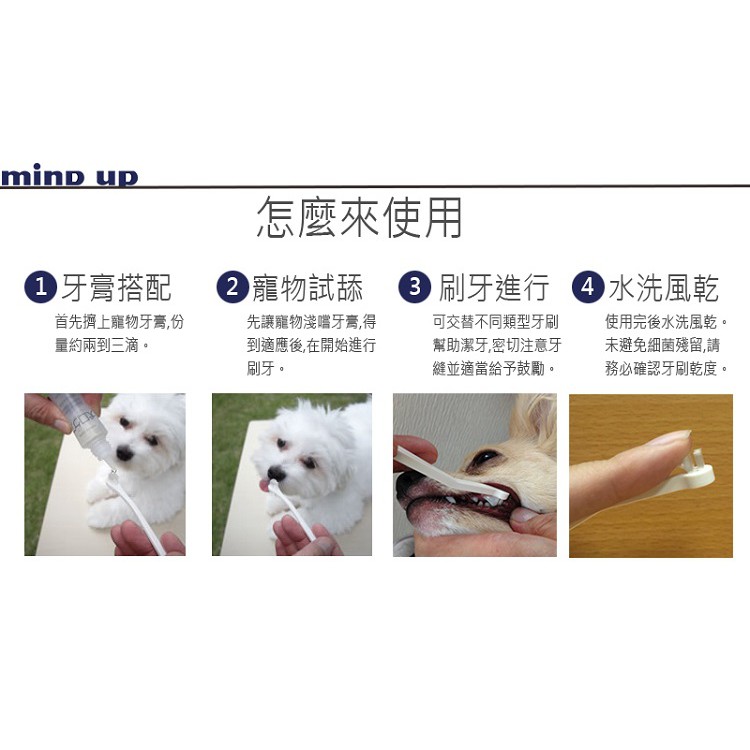 minD up

怎麼來使用

1 牙膏搭配

首先擠上寵物牙膏,份量約兩到三滴。

2 寵物試舔

先讓寵物淺嚐牙膏,得到適應後,在開始進行刷牙。

3 刷牙進行

可交替不同類型牙刷幫助潔牙,密切注意牙縫並適當給予鼓勵。

4 水洗風乾

使用完後水洗風乾。未避免細菌殘留,請務必確認牙刷乾度。