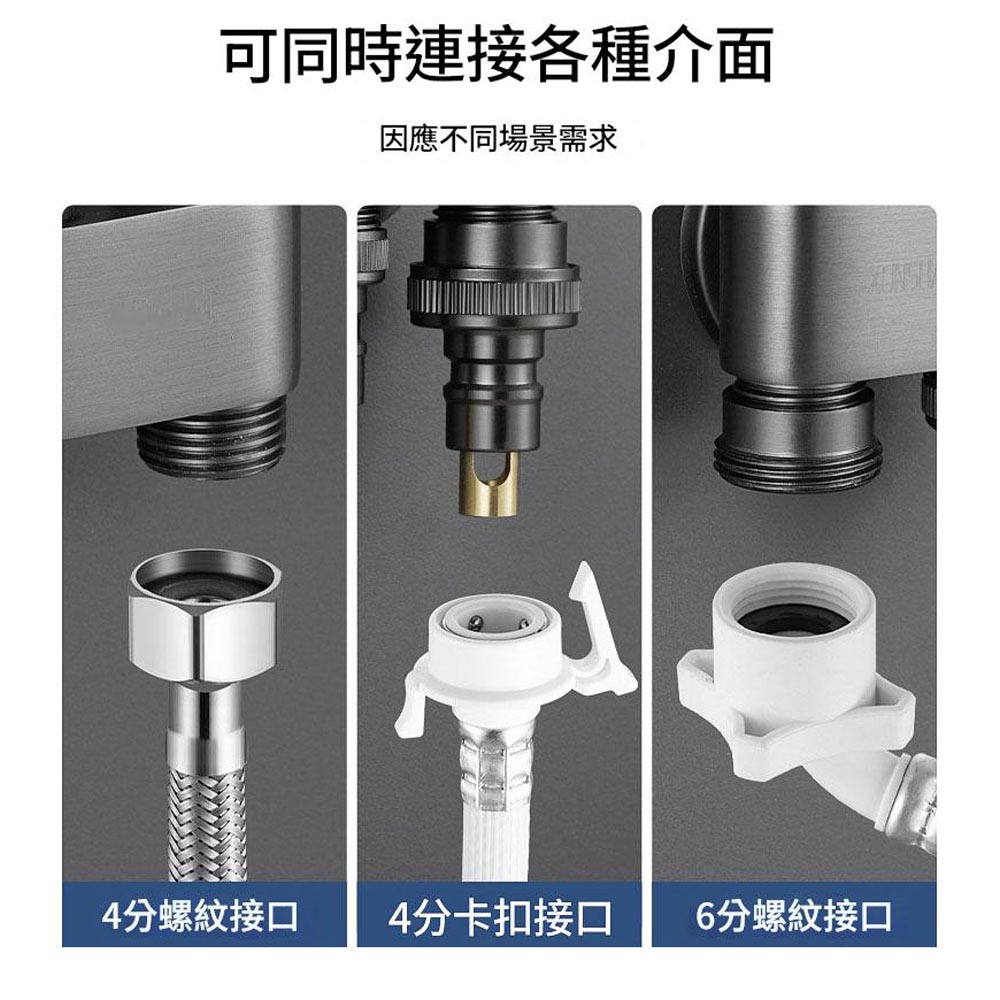 可同時連接各種介面

因應不同場景需求

4分螺紋接口

4分卡扣接口

6分螺紋接口