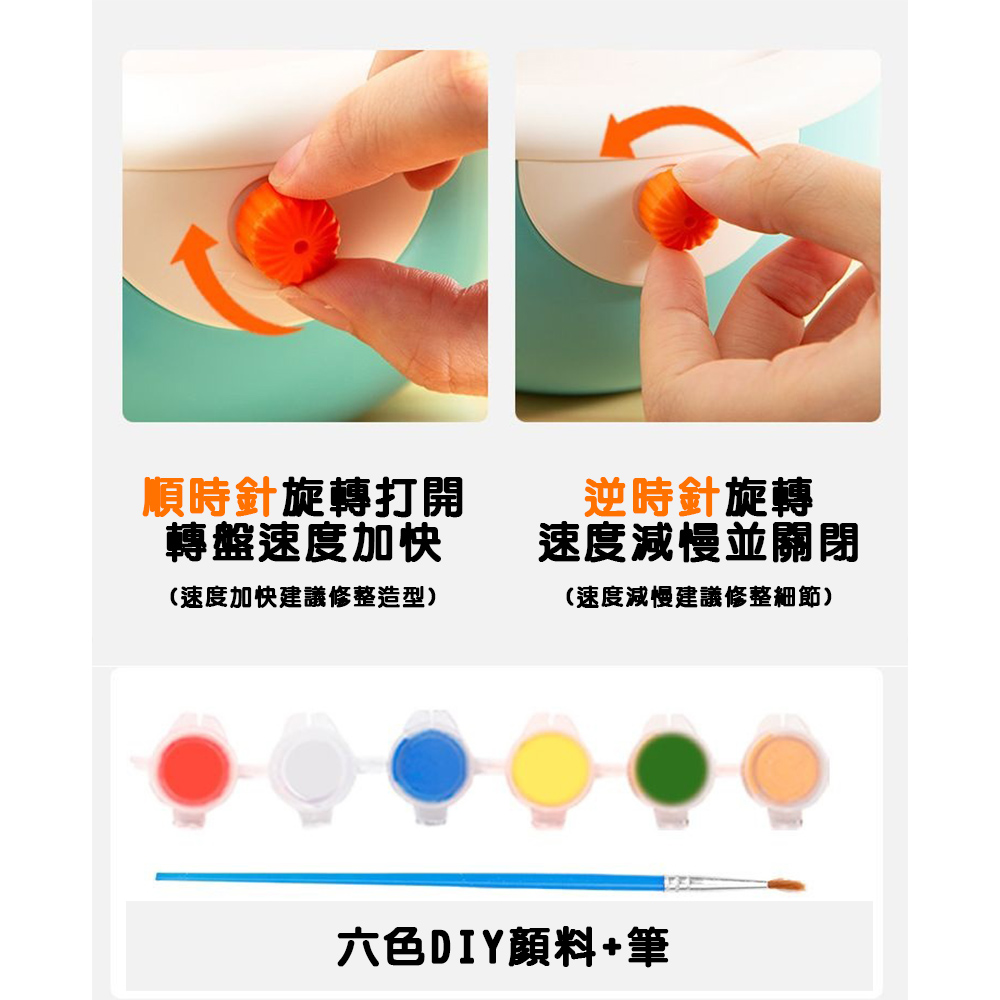 順時針旋轉打開
轉盤速度加快

(速度加快建議修整造型)

逆時針旋轉
速度減慢並關閉

(速度減慢建議修整細節)

六色DIY顏料+筆