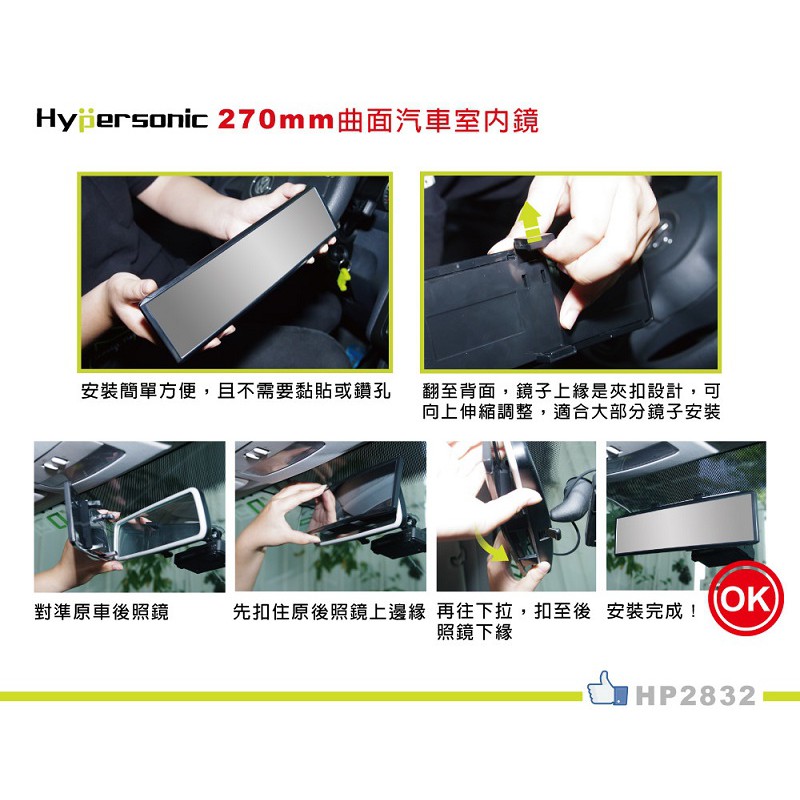 Hypersonic 270mm曲面汽車室內鏡

安裝簡單方便，且不需要黏貼或鑽孔

翻至背面，鏡子上緣是夾扣設計，可向上伸縮調整，適合大部分鏡子安裝

對準原車後照鏡

先扣住原後照鏡上邊緣

再往下拉，扣至後照鏡下緣

安裝完成！

OK

HP2832