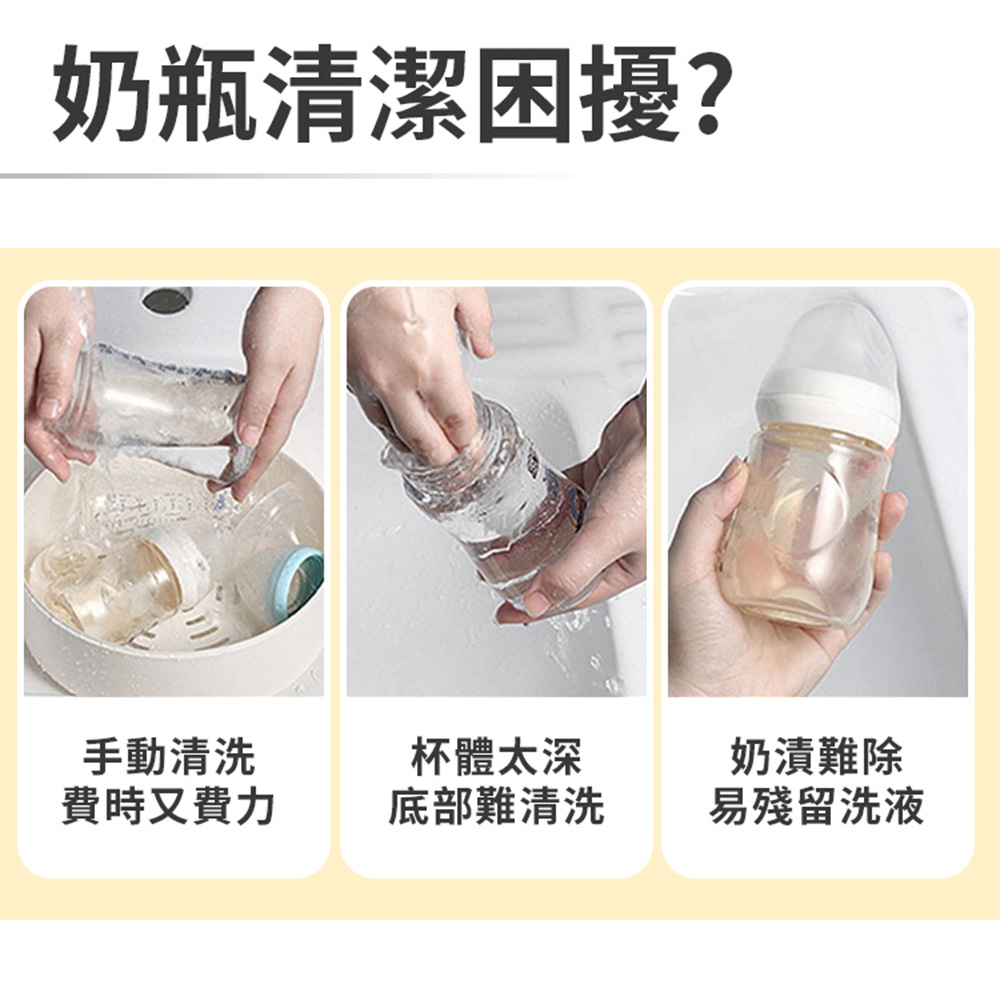 奶瓶清潔困擾?

手動清洗
費時又費力

杯體太深
底部難清洗

奶漬難除
易殘留洗液