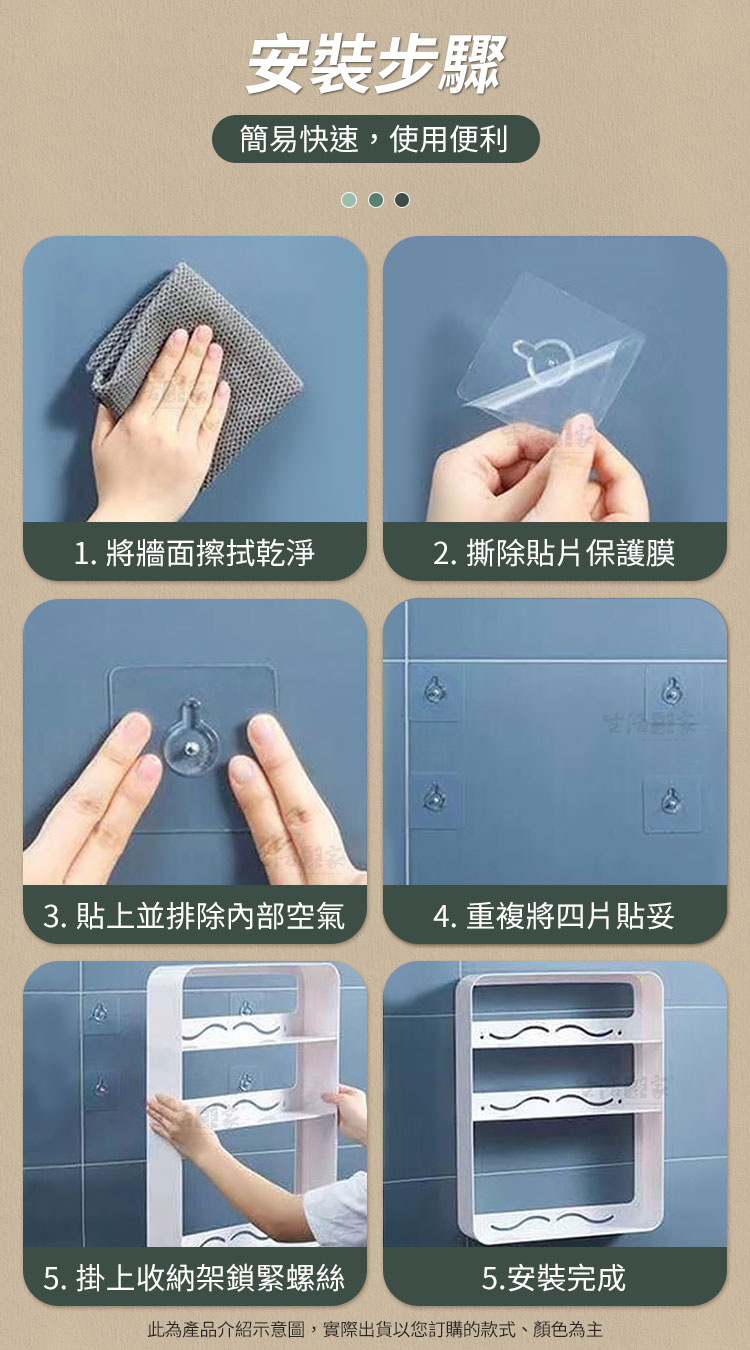 安裝步驟

簡易快速，使用便利

1. 將牆面擦拭乾淨

2. 撕除貼片保護膜

3. 貼上並排除內部空氣

4. 重複將四片貼妥

5. 掛上收納架鎖緊螺絲

5.安裝完成

此為產品介紹示意圖，實際出貨以您訂購的款式、顏色為主