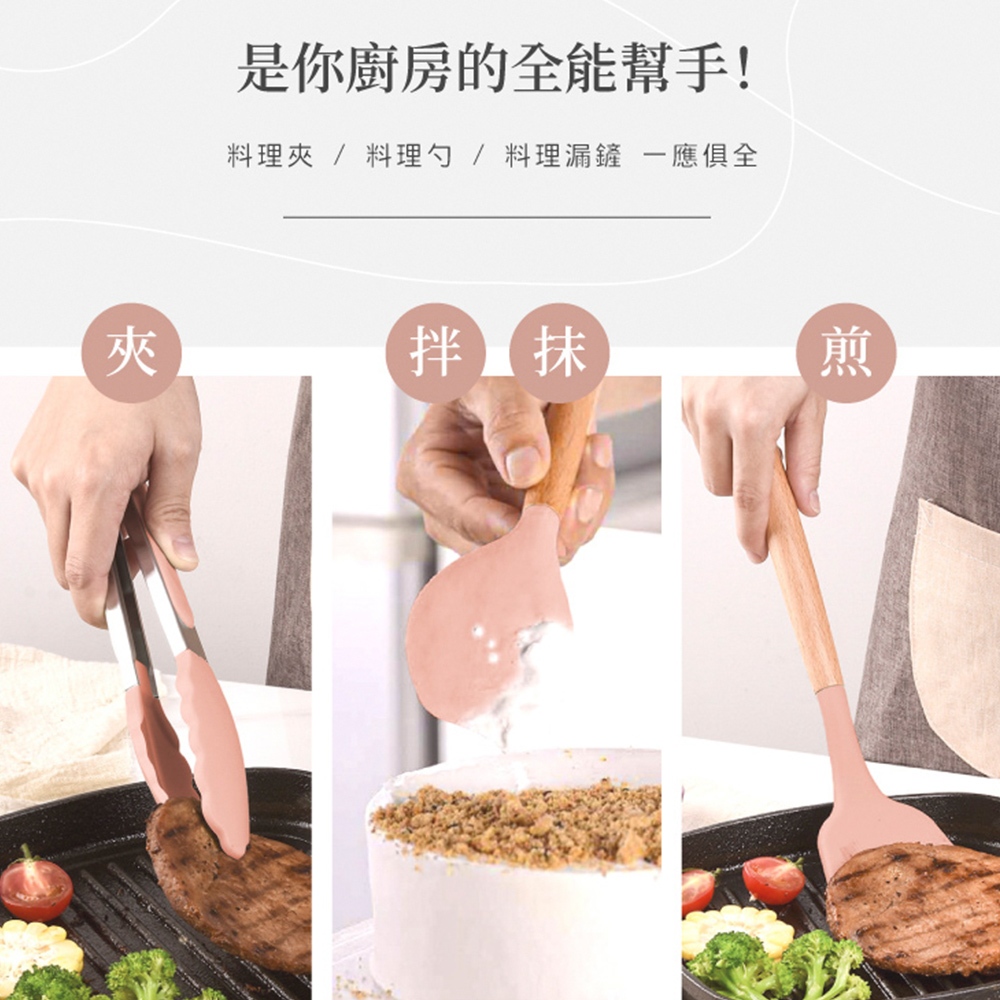 是你廚房的全能幫手！

料理夾 / 料理勺 / 料理漏鏟 一應俱全

夾

拌

抹

煎