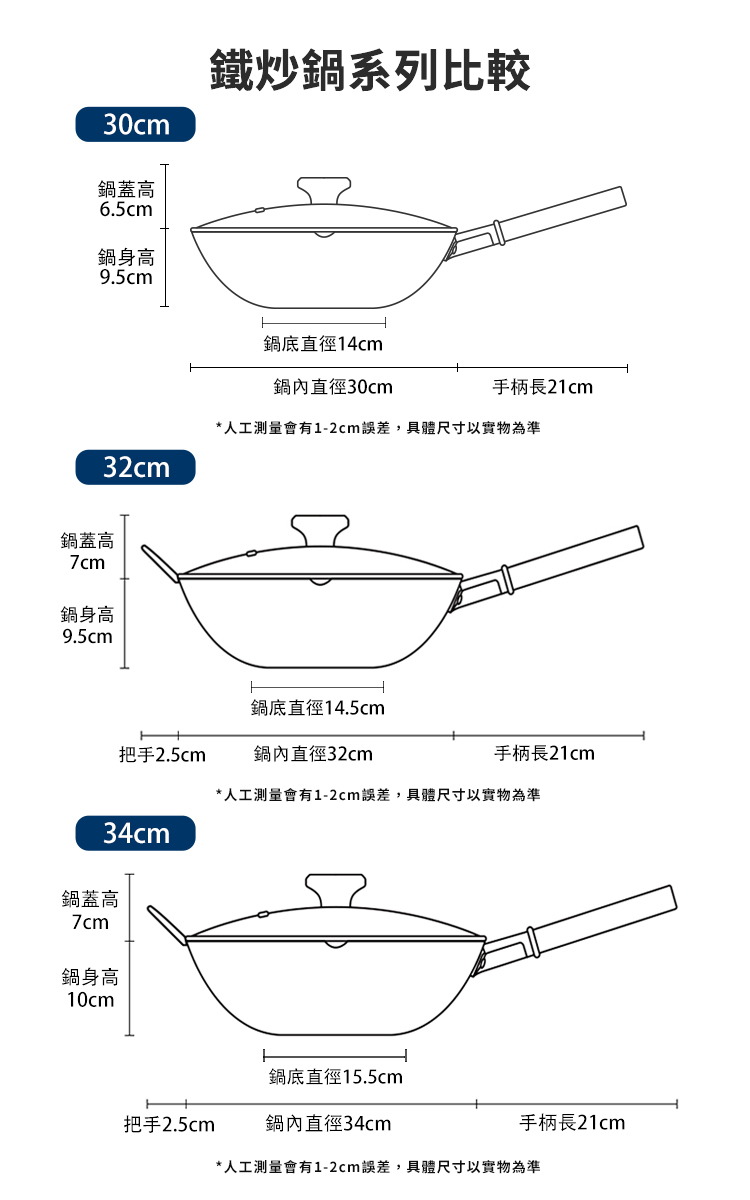 鐵炒鍋系列比較

30cm

鍋蓋高
6.5cm

鍋身高
9.5cm

鍋底直徑14cm

鍋內直徑30cm

手柄長21cm

*人工測量會有1-2cm誤差，具體尺寸以實物為準

32cm

鍋蓋高
7cm

鍋身高
9.5cm

鍋底直徑14.5cm

把手2.5cm

鍋內直徑32cm

手柄長21cm

*人工測量會有1-2cm誤差，具體尺寸以實物為準

34cm

鍋蓋高
7cm

鍋身高
10cm

鍋底直徑15.5cm

把手2.5cm

鍋內直徑34cm

手柄長21cm

*人工測量會有1-2cm誤差，具體尺寸以實物為準