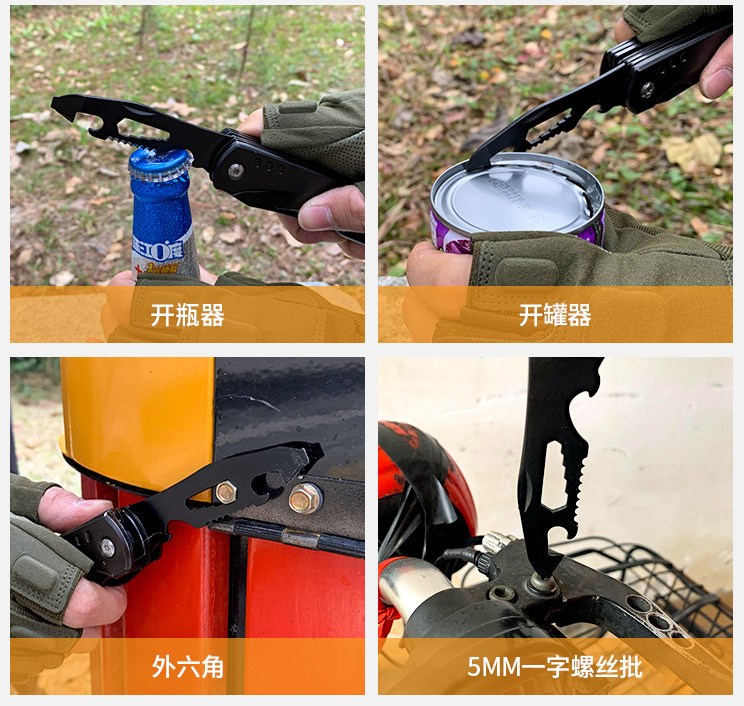 开瓶器

开罐器

外六角

5MM一字螺丝批