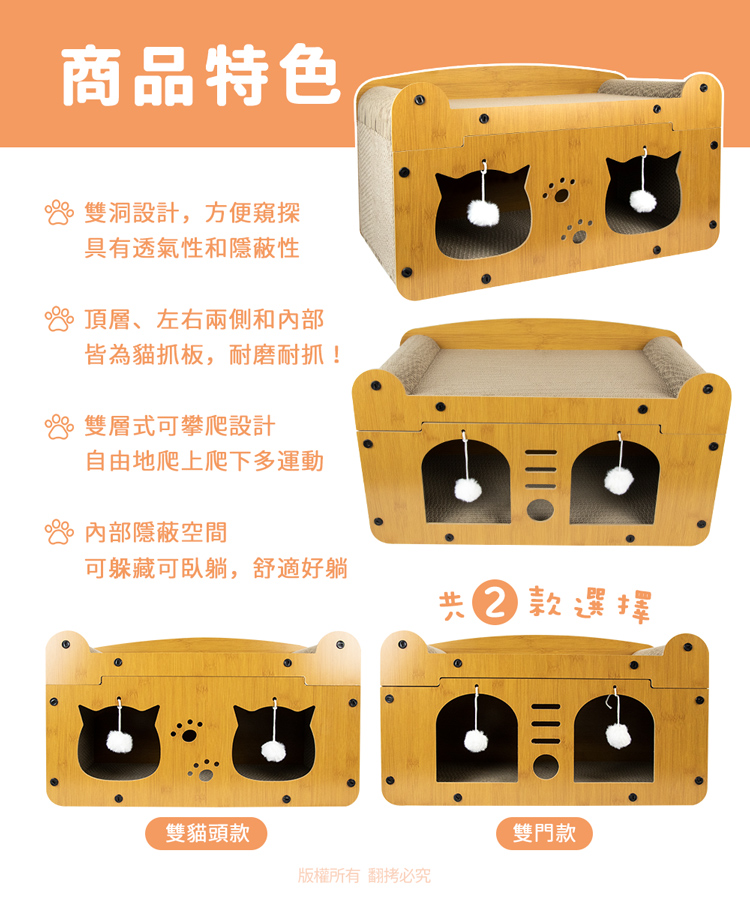 商品特色

雙洞設計，方便窺探
具有透氣性和隱蔽性

頂層、左右兩側和內部
皆為貓抓板，耐磨耐抓！

雙層式可攀爬設計
自由地爬上爬下多運動

內部隱蔽空間
可躲藏可臥躺，舒適好躺

共 2 款選擇

雙貓頭款

雙門款

版權所有 翻拷必究