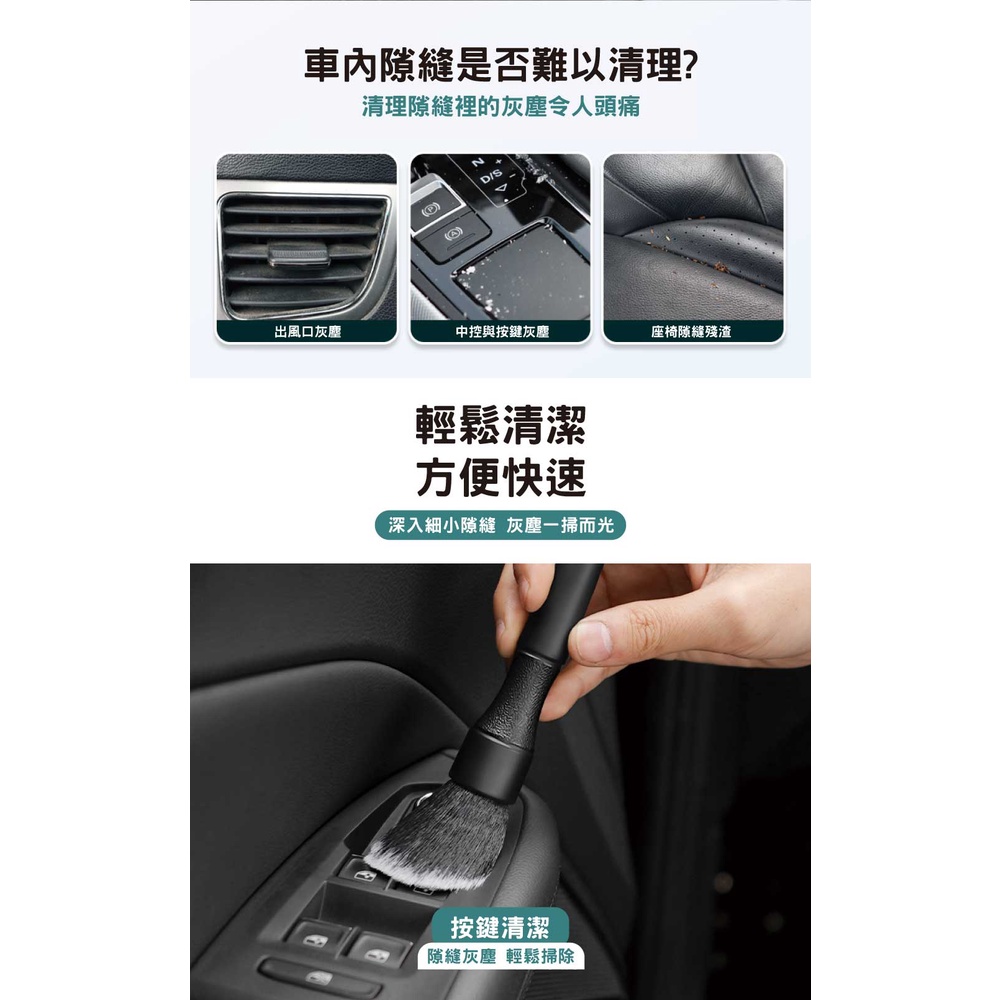 車內隙縫是否難以清理?
清理隙縫裡的灰塵令人頭痛

N
D/S

出風口灰塵

中控與按鍵灰塵

座椅隙縫殘渣

輕鬆清潔
方便快速

深入細小隙縫 灰塵一掃而光

按鍵清潔
隙縫灰塵 輕鬆掃除