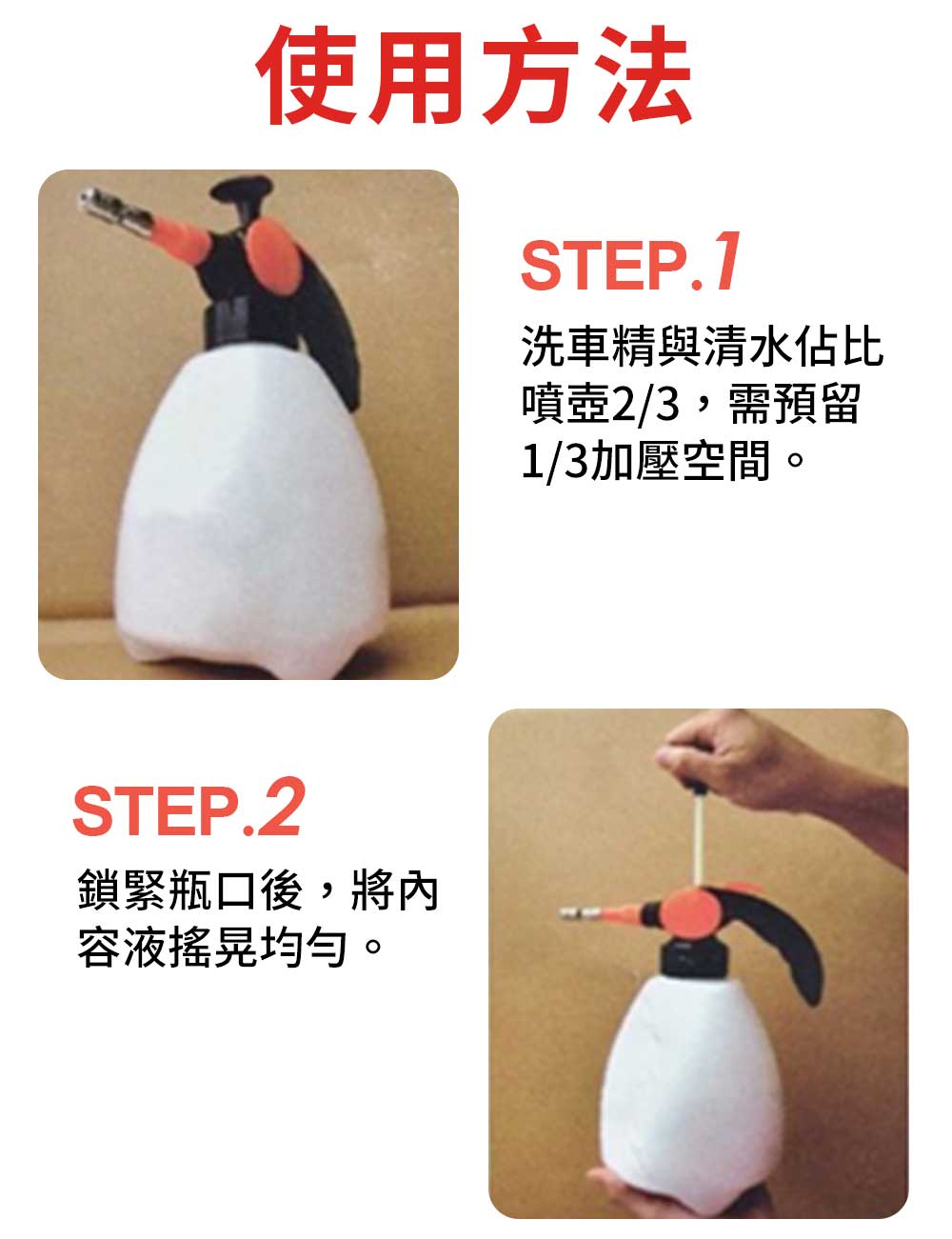 使用方法

STEP.1
洗車精與清水佔比噴壺2/3，需預留1/3加壓空間。

STEP.2
鎖緊瓶口後，將內容液搖晃均勻。