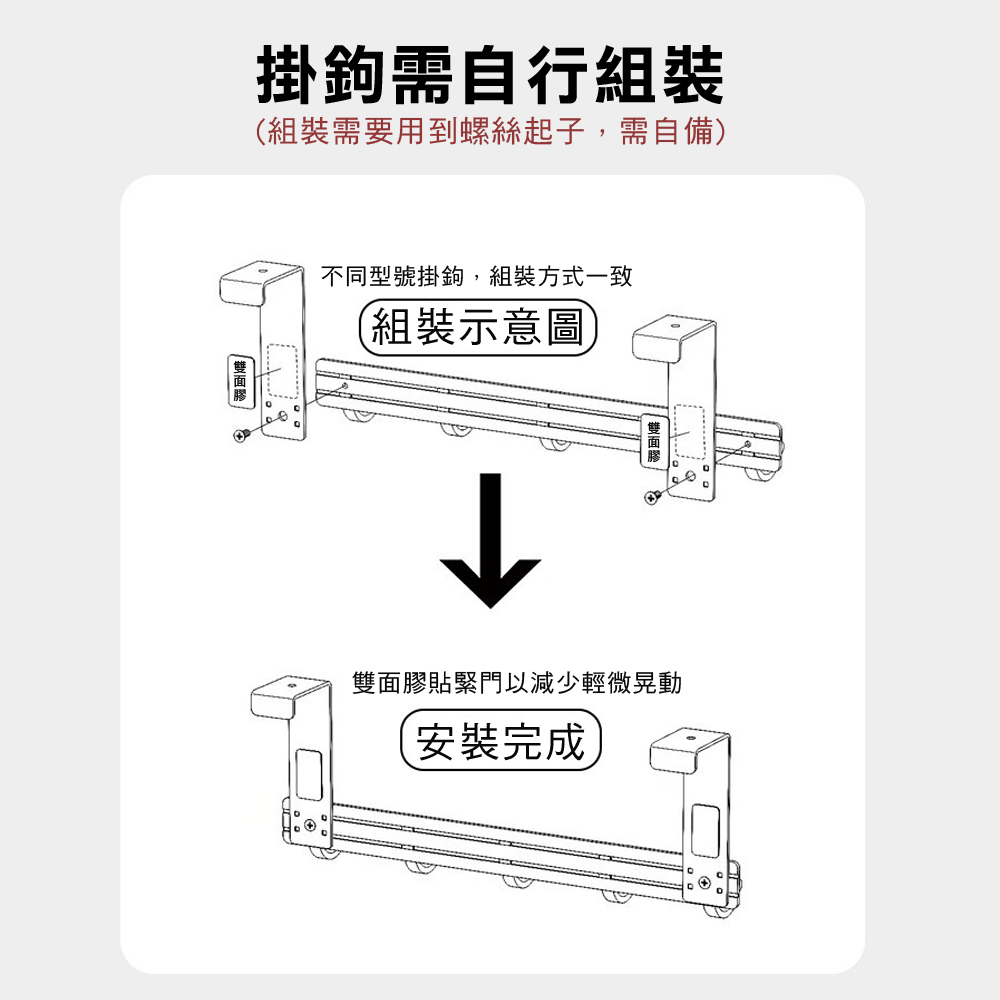 掛鉤需自行組裝
(組裝需要用到螺絲起子，需自備)

不同型號掛鉤，組裝方式一致

組裝示意圖

雙面膠

雙面膠

雙面膠貼緊門以減少輕微晃動

安裝完成