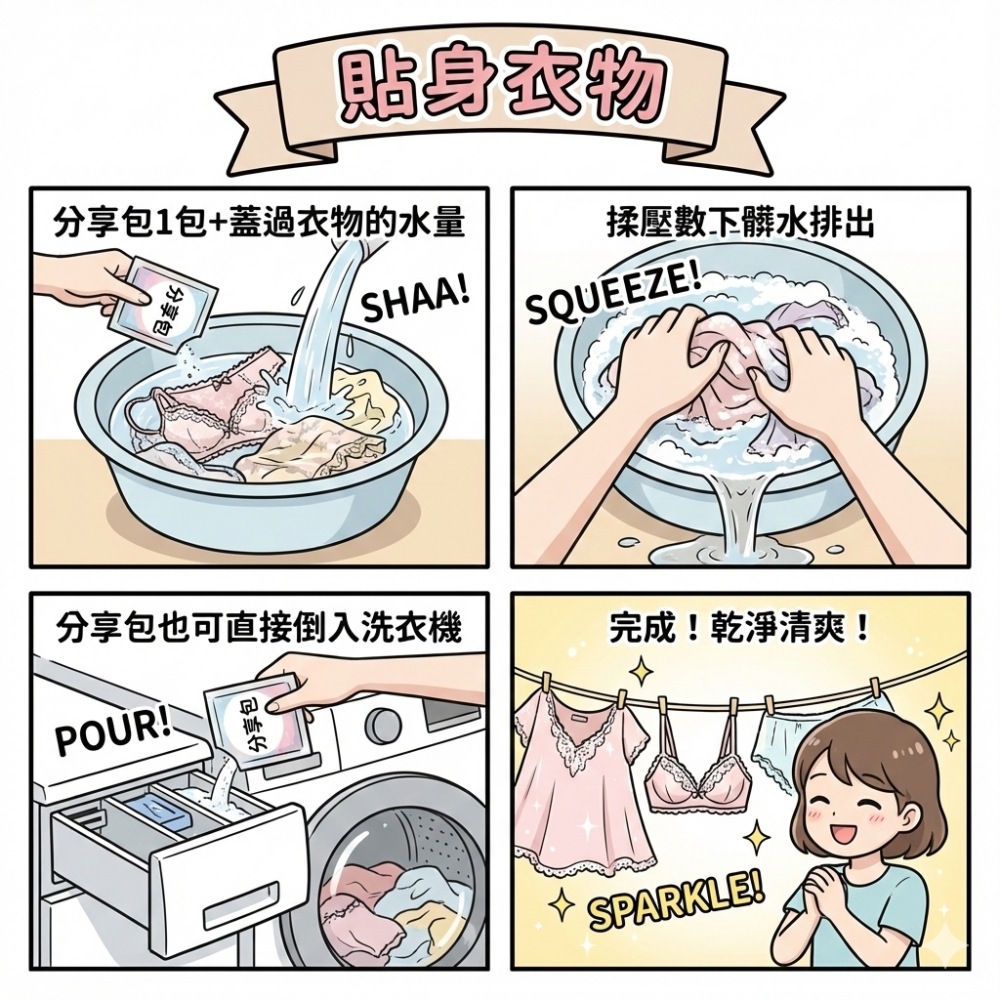 貼身衣物

分享包1包+蓋過衣物的水量

分享包

SHAA!

揉壓數下髒水排出

SQUEEZE!

分享包也可直接倒入洗衣機

POUR!

分享包

完成！乾淨清爽！

SPARKLE!