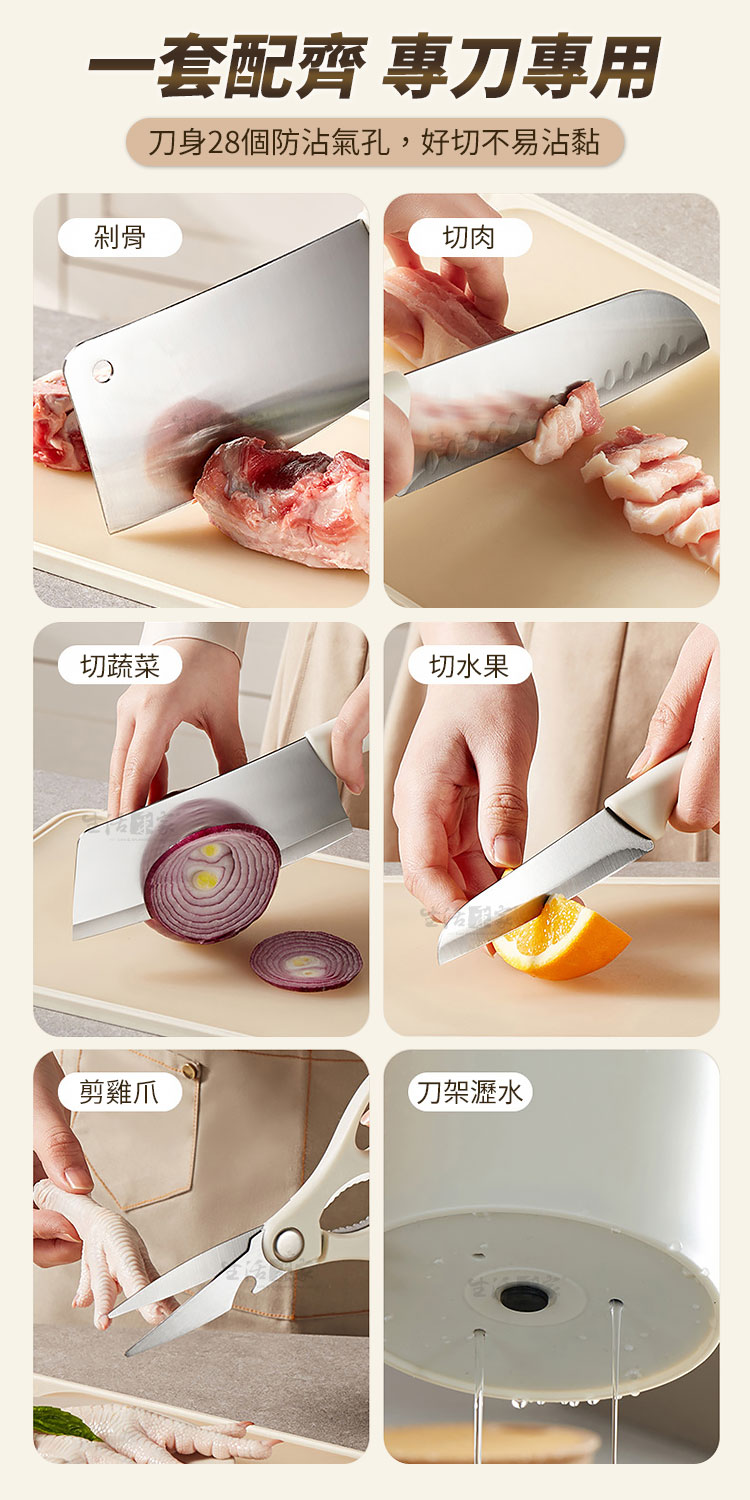 一套配齊 專刀專用

刀身28個防沾氣孔，好切不易沾黏

剁骨

切肉

切蔬菜

切水果

剪雞爪

刀架瀝水