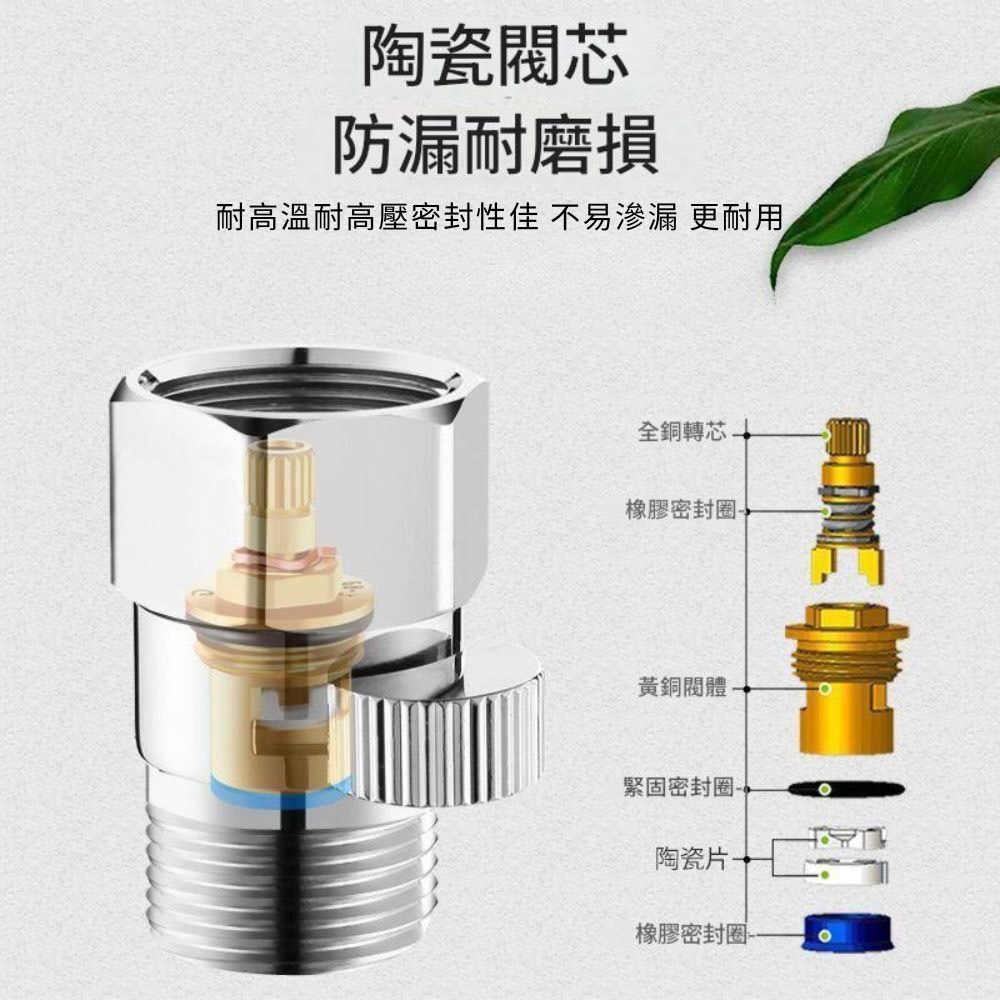 陶瓷閥芯
防漏耐磨損

耐高溫耐高壓密封性佳 不易滲漏 更耐用

全銅轉芯
橡膠密封圈
黃銅閥體
緊固密封圈
陶瓷片
橡膠密封圈