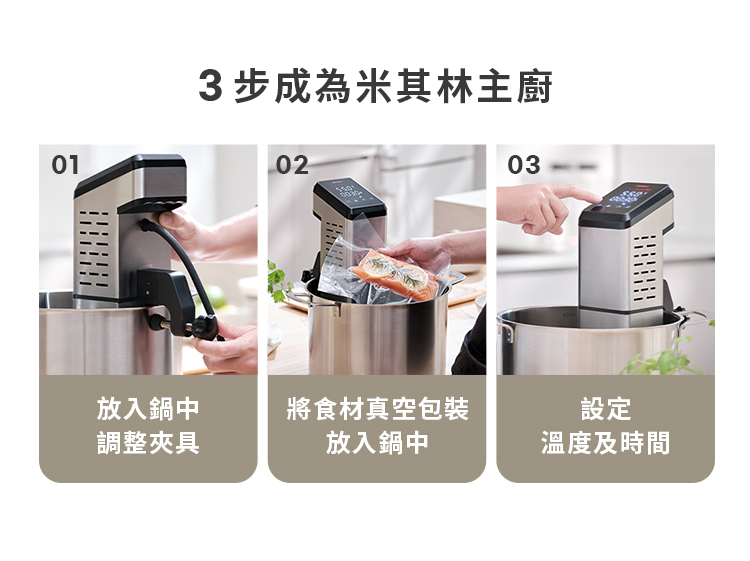 3 步成為米其林主廚

01

放入鍋中
調整夾具

02

將食材真空包裝
放入鍋中

03

設定
溫度及時間