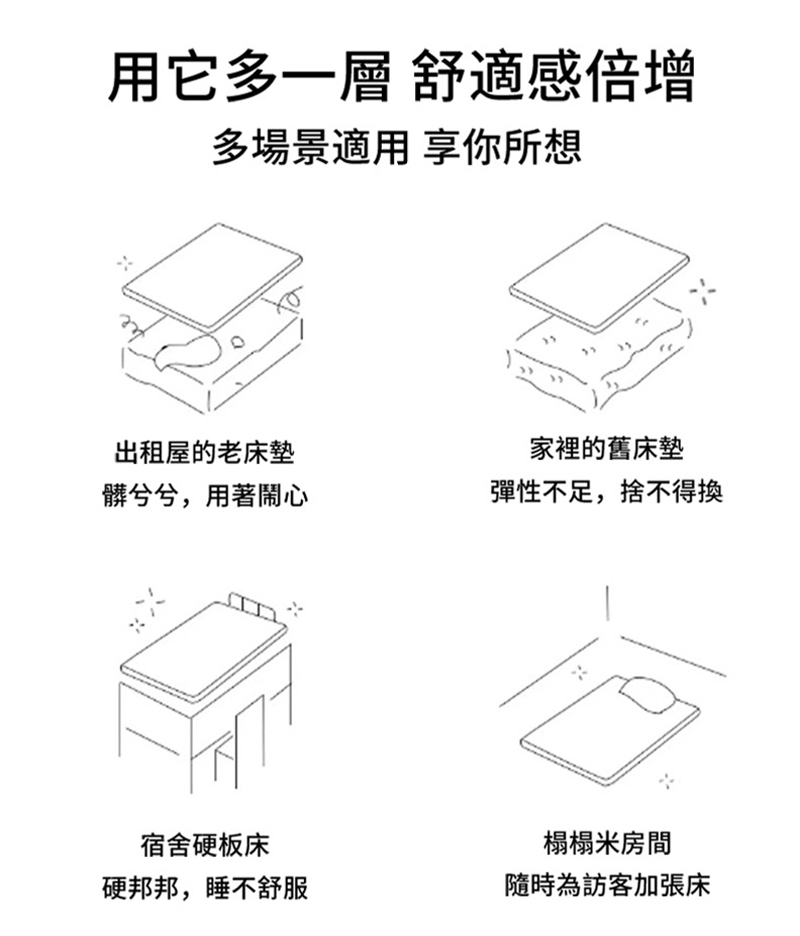 用它多一層 舒適感倍增
多場景適用 享你所想

出租屋的老床墊
髒兮兮，用著鬧心

家裡的舊床墊
彈性不足，捨不得換

宿舍硬板床
硬邦邦，睡不舒服

榻榻米房間
隨時為訪客加張床