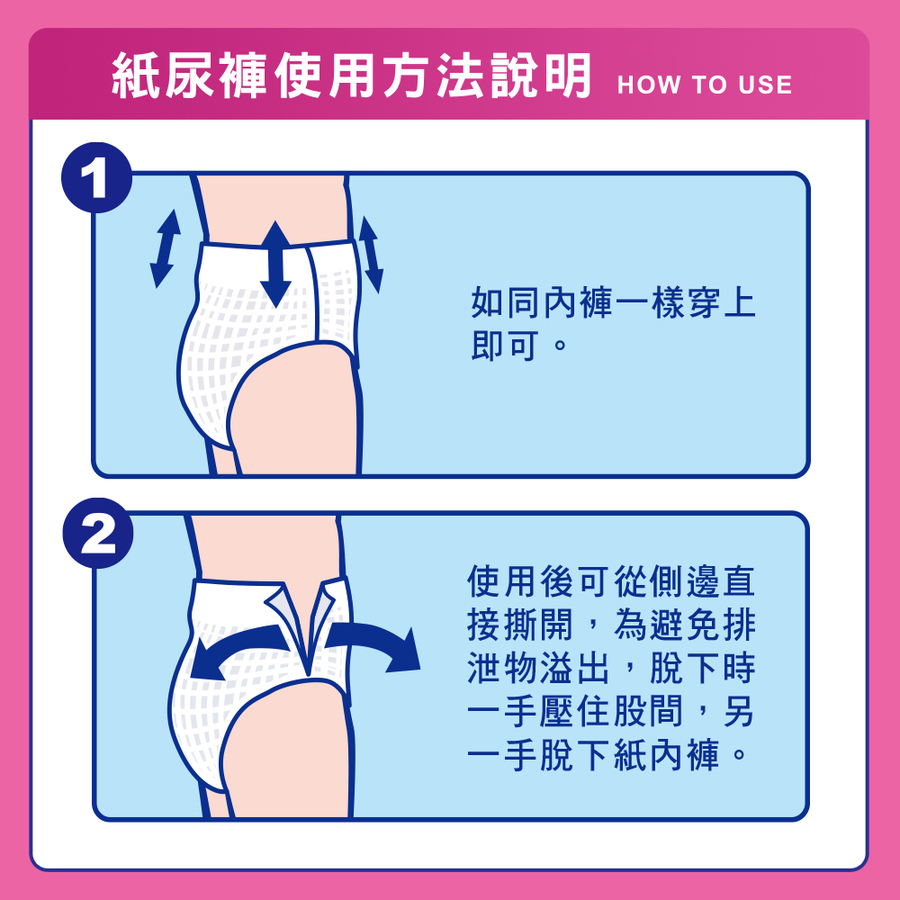 紙尿褲使用方法說明 HOW TO USE

1

如同內褲一樣穿上即可。

2

使用後可從側邊直接撕開，為避免排泄物溢出，脫下時一手壓住股間，另一手脫下紙內褲。