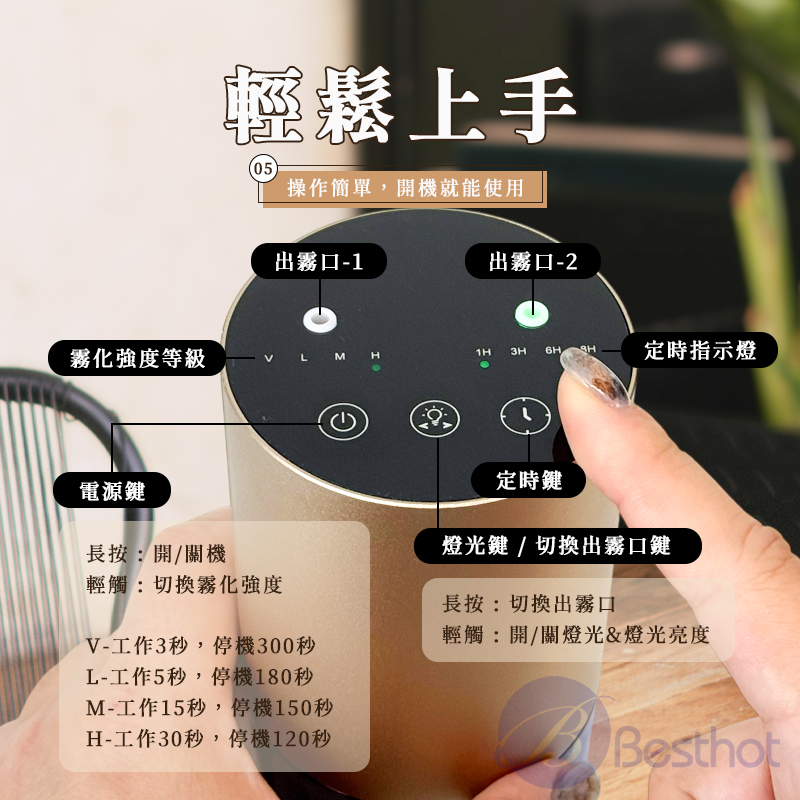 輕鬆上手

05
操作簡單，開機就能使用

出霧口-1

出霧口-2

霧化強度等級

V L M H

1H 3H 6H 8H

定時指示燈

電源鍵

定時鍵

燈光鍵 / 切換出霧口鍵

長按：開/關機
輕觸：切換霧化強度

V-工作3秒，停機300秒
L-工作5秒，停機180秒
M-工作15秒，停機150秒
H-工作30秒，停機120秒

長按：切換出霧口
輕觸：開/關燈光&燈光亮度

Besthot