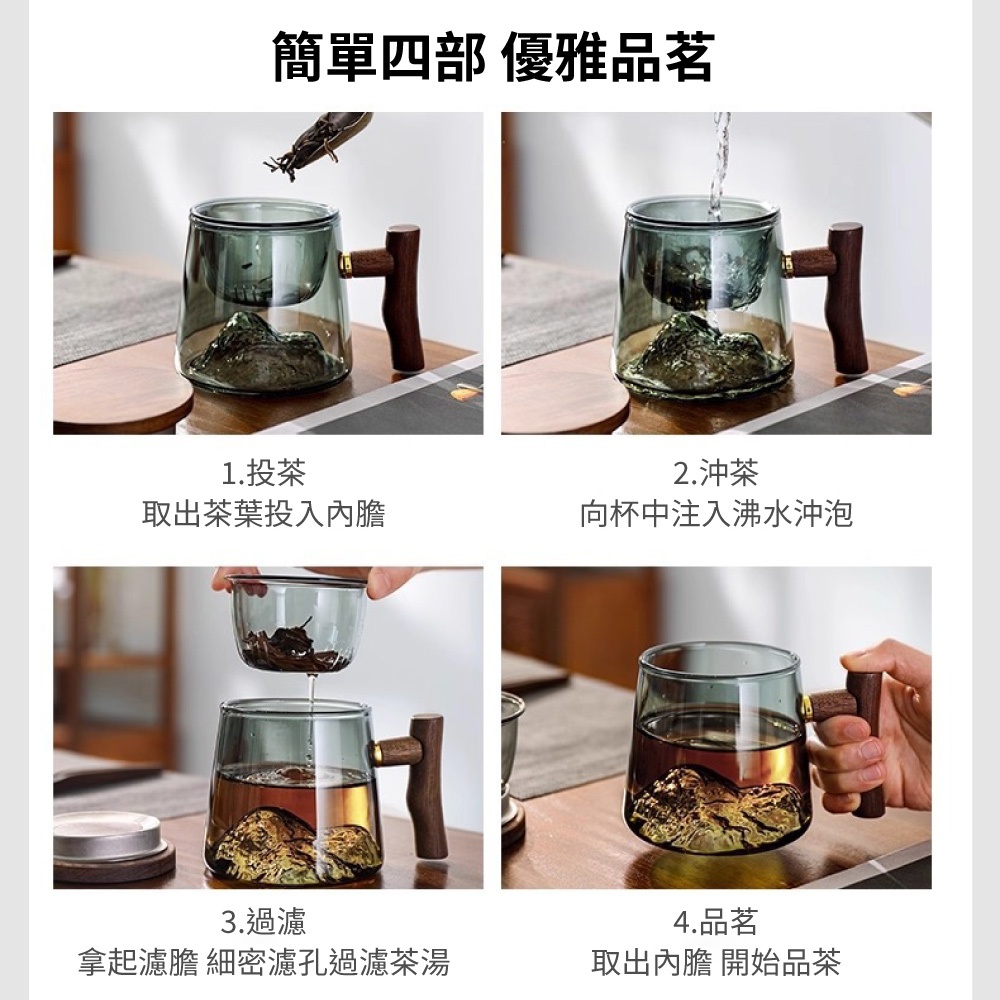 簡單四部 優雅品茗

1.投茶
取出茶葉投入內膽

2.沖茶
向杯中注入沸水沖泡

3.過濾
拿起濾膽 細密濾孔過濾茶湯

4.品茗
取出內膽 開始品茶