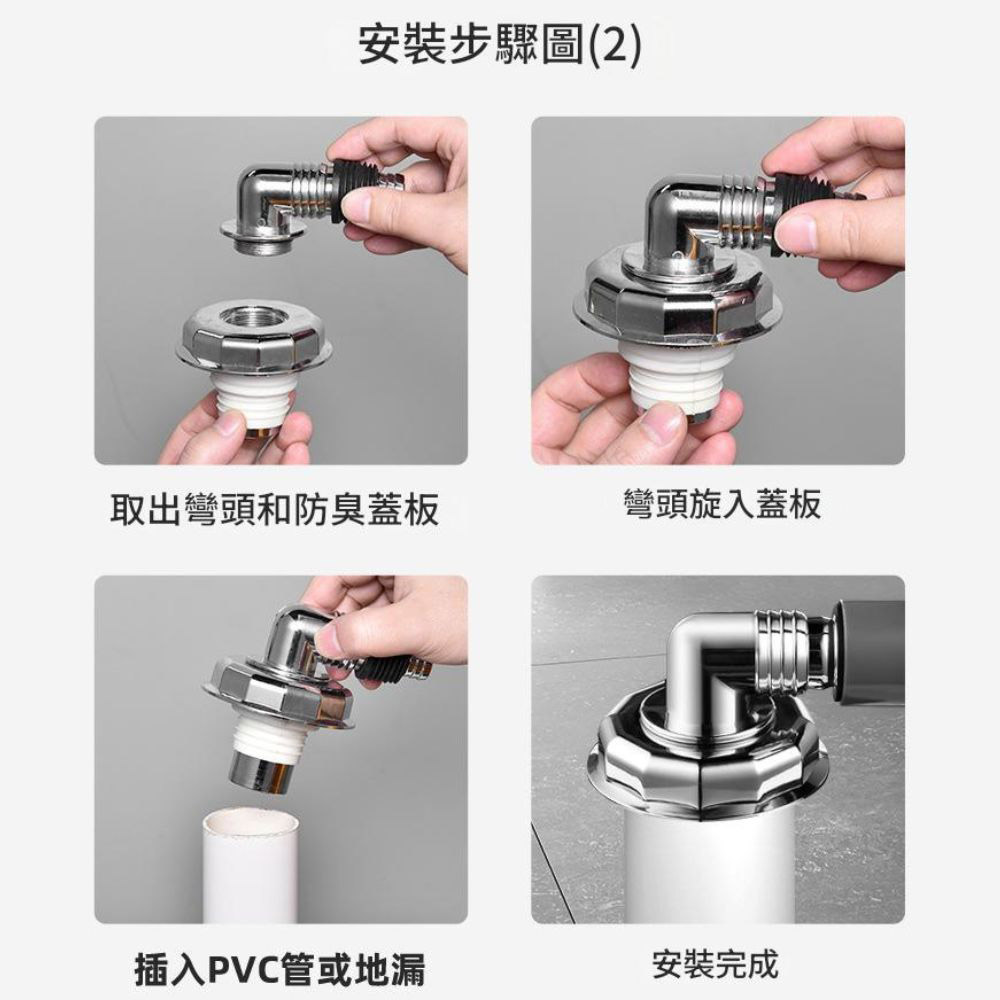 安裝步驟圖(2)

取出彎頭和防臭蓋板

彎頭旋入蓋板

插入PVC管或地漏

安裝完成