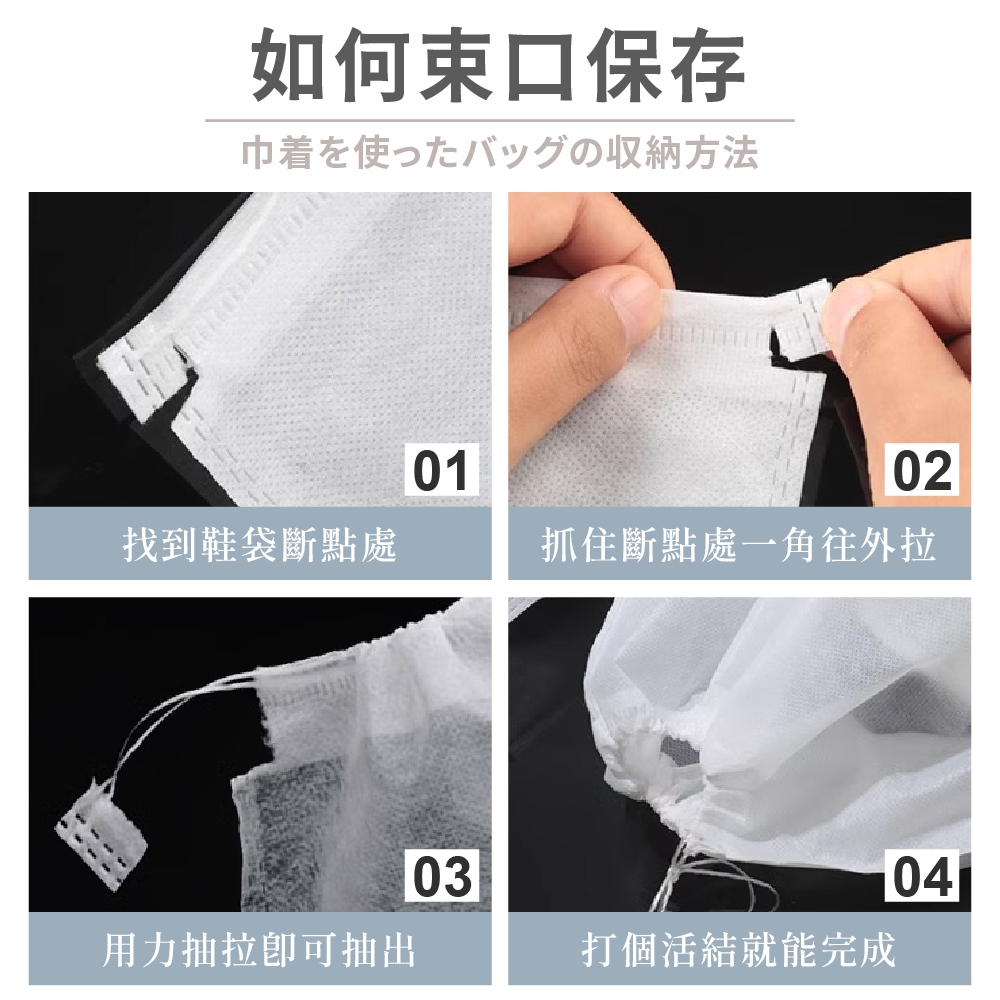 如何束口保存

巾着を使ったバッグの収納方法

01

找到鞋袋斷點處

02

抓住斷點處一角往外拉

03

用力抽拉即可抽出

04

打個活結就能完成