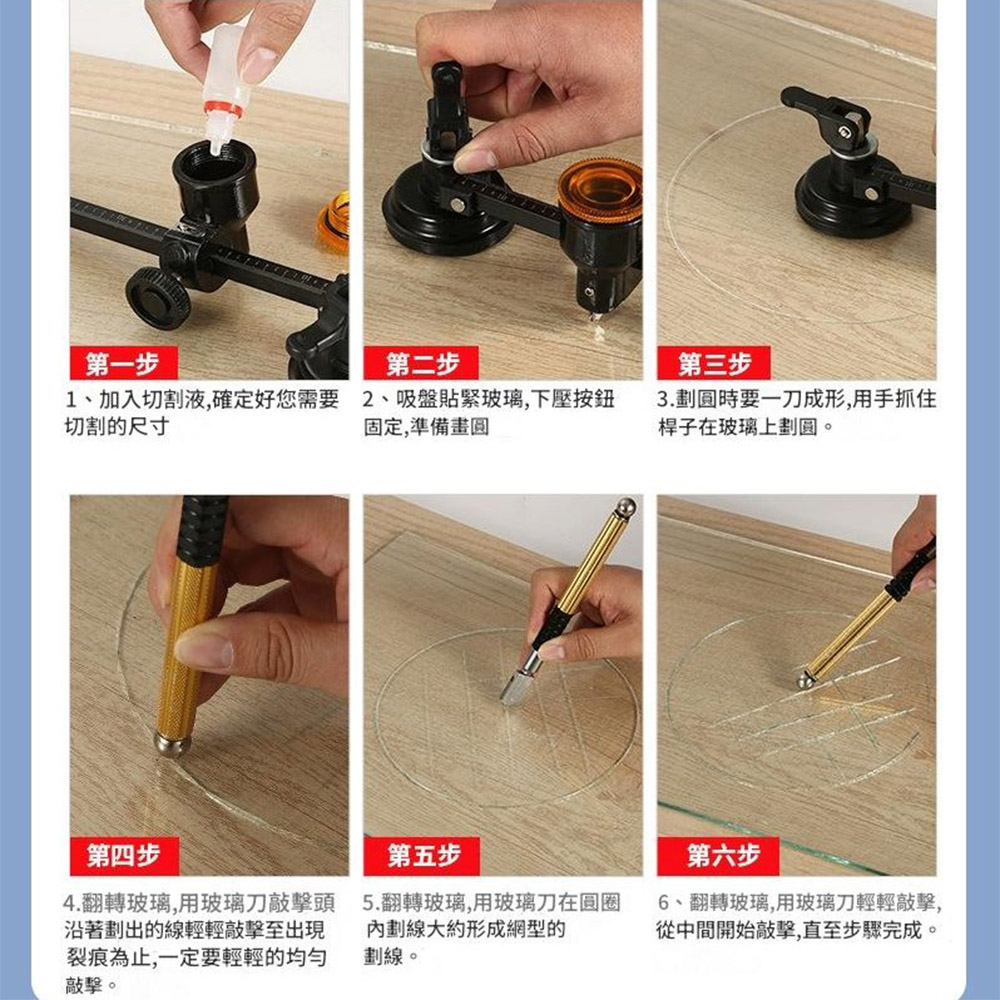 第一步
1、加入切割液,確定好您需要切割的尺寸

第二步
2、吸盤貼緊玻璃,下壓按鈕固定,準備畫圓

第三步
3.劃圓時要一刀成形,用手抓住桿子在玻璃上劃圓。

第四步
4.翻轉玻璃,用玻璃刀敲擊頭沿著劃出的線輕輕敲擊至出現裂痕為止,一定要輕輕的均勻敲擊。

第五步
5.翻轉玻璃,用玻璃刀在圓圈內劃線大約形成網型的劃線。

第六步
6、翻轉玻璃,用玻璃刀輕輕敲擊,從中間開始敲擊,直至步驟完成。