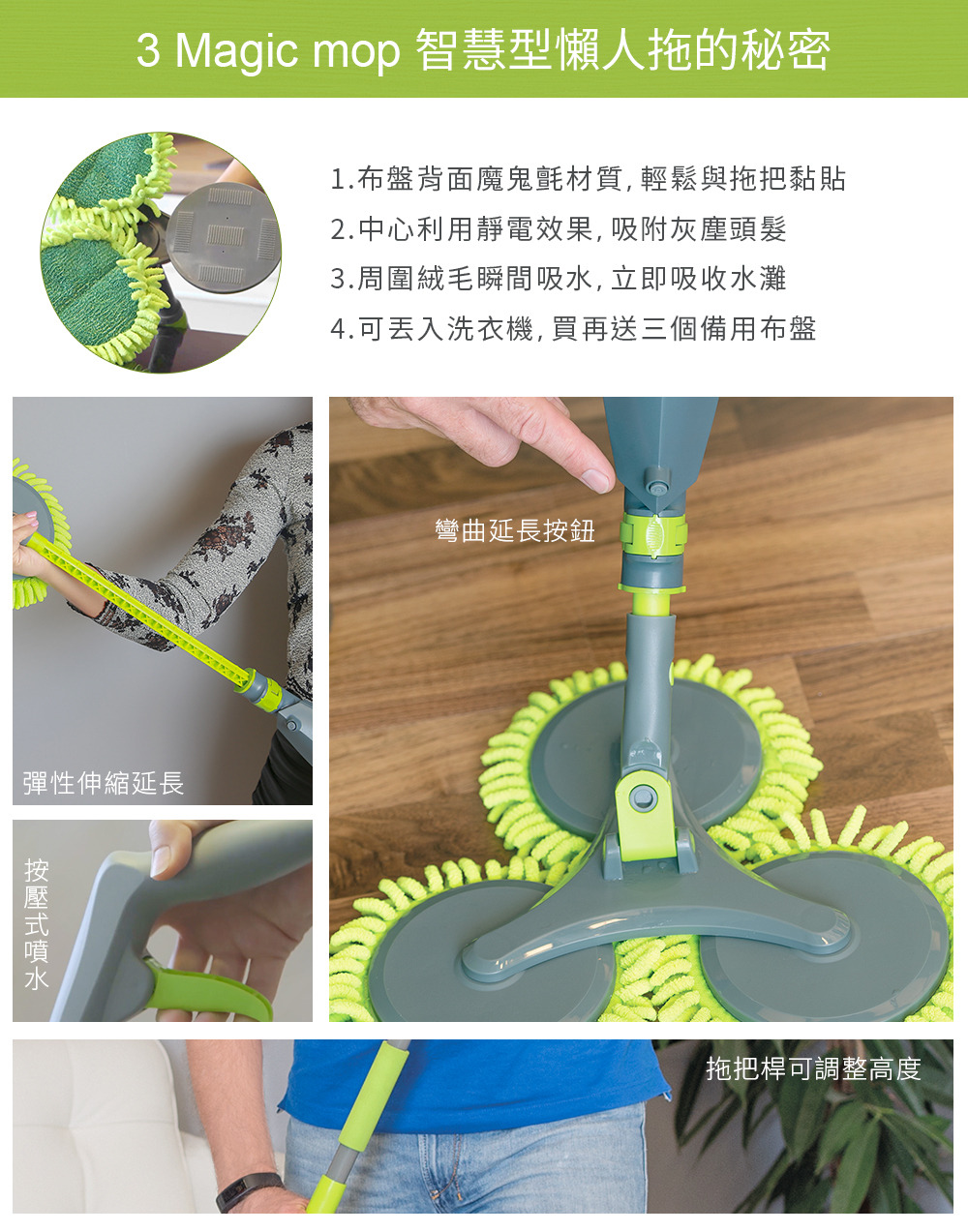 3 Magic mop 智慧型懶人拖的秘密

1.布盤背面魔鬼氈材質, 輕鬆與拖把黏貼
2.中心利用靜電效果, 吸附灰塵頭髮
3.周圍絨毛瞬間吸水, 立即吸收水灘
4.可丟入洗衣機, 買再送三個備用布盤

彈性伸縮延長

彎曲延長按鈕

按壓式噴水

拖把桿可調整高度