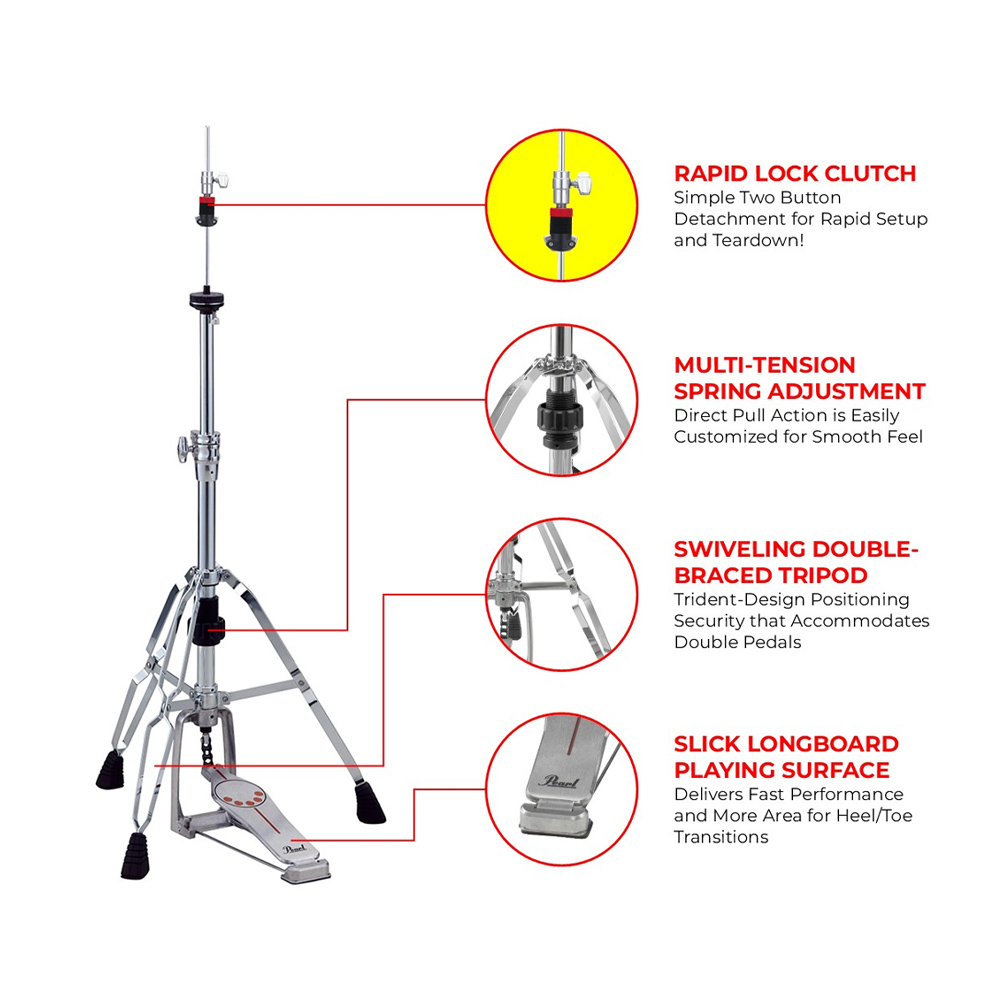 RAPID LOCK CLUTCH
Simple Two Button Detachment for Rapid Setup and Teardown!

MULTI-TENSION SPRING ADJUSTMENT
Direct Pull Action is Easily Customized for Smooth Feel

SWIVELING DOUBLE-BRACED TRIPOD
Trident-Design Positioning Security that Accommodates Double Pedals

SLICK LONGBOARD PLAYING SURFACE
Delivers Fast Performance and More Area for Heel/Toe Transitions

Pearl

Pearl