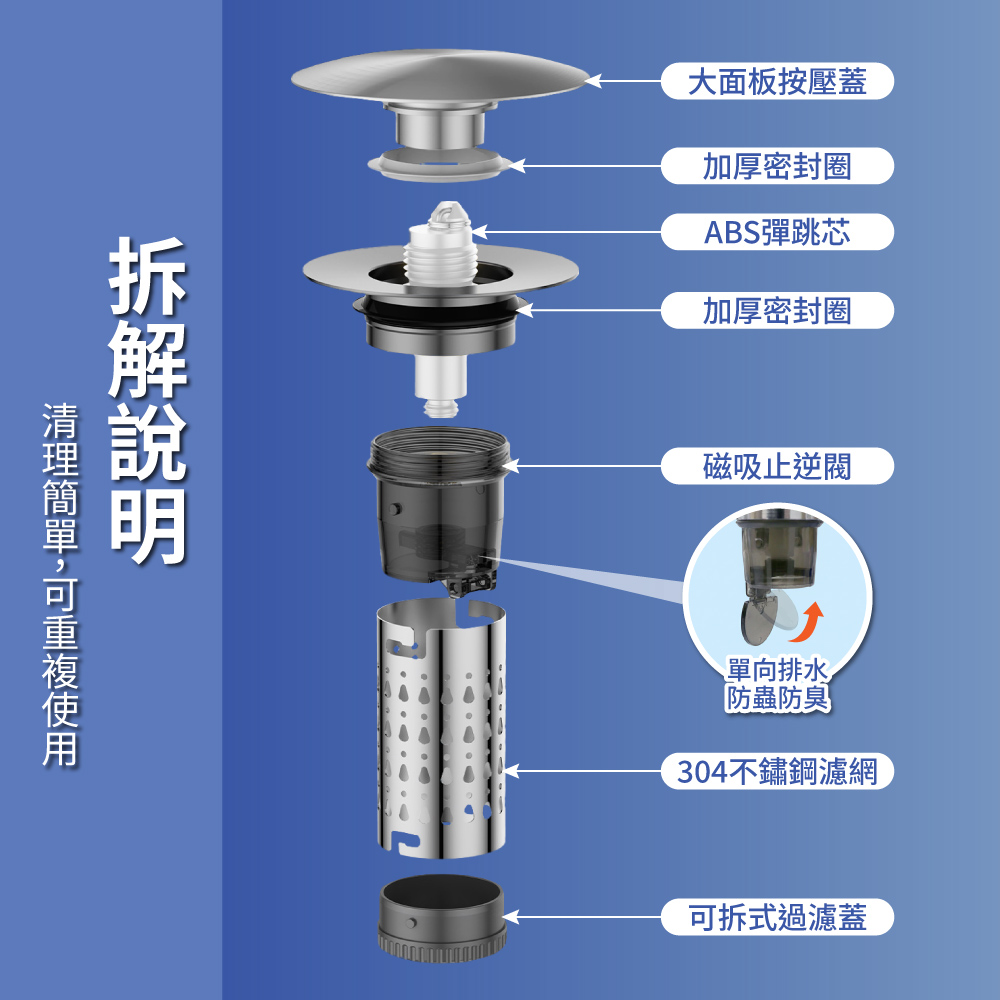 拆解說明

清理簡單,可重複使用

大面板按壓蓋

加厚密封圈

ABS彈跳芯

加厚密封圈

磁吸止逆閥

單向排水
防蟲防臭

304不鏽鋼濾網

可拆式過濾蓋