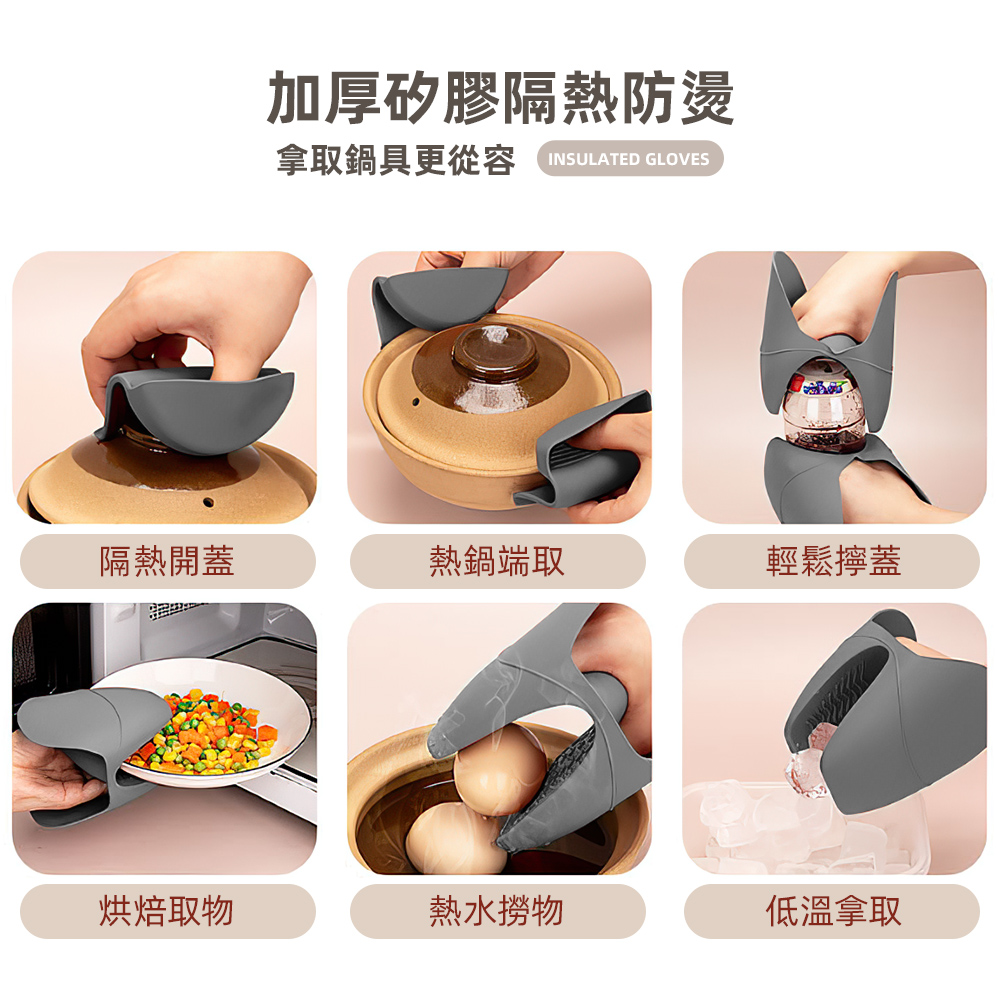 加厚矽膠隔熱防燙

拿取鍋具更從容 INSULATED GLOVES

隔熱開蓋

熱鍋端取

輕鬆擰蓋

烘焙取物

熱水撈物

低溫拿取