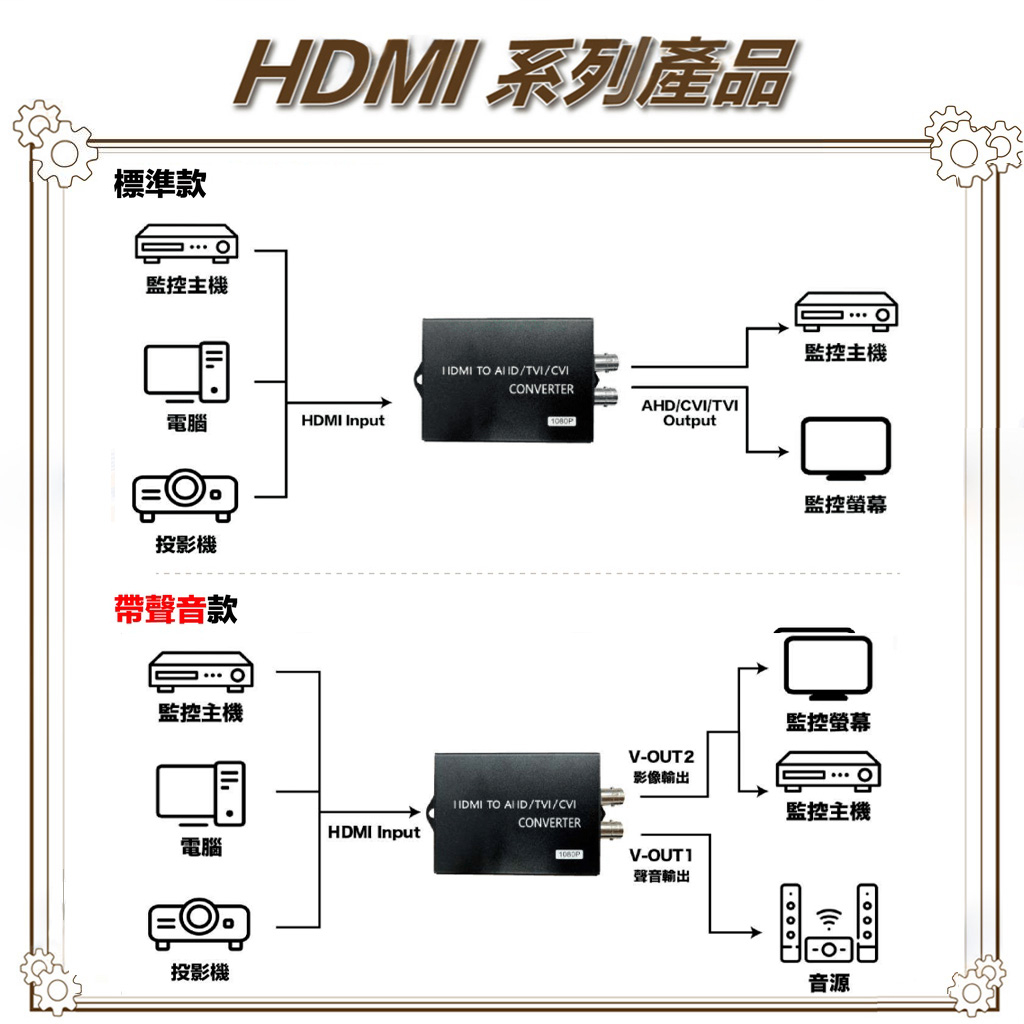 HDMI 系列產品

標準款

監控主機

電腦

投影機

HDMI Input

HDMI TO AHD/TVI/CVI
CONVERTER
1080P

AHD/CVI/TVI
Output

監控主機

監控螢幕

帶聲音款

監控主機

電腦

投影機

HDMI Input

HDMI TO AHD/TVI/CVI
CONVERTER
1080P

V-OUT2
影像輸出

V-OUT1
聲音輸出

監控螢幕

監控主機

音源