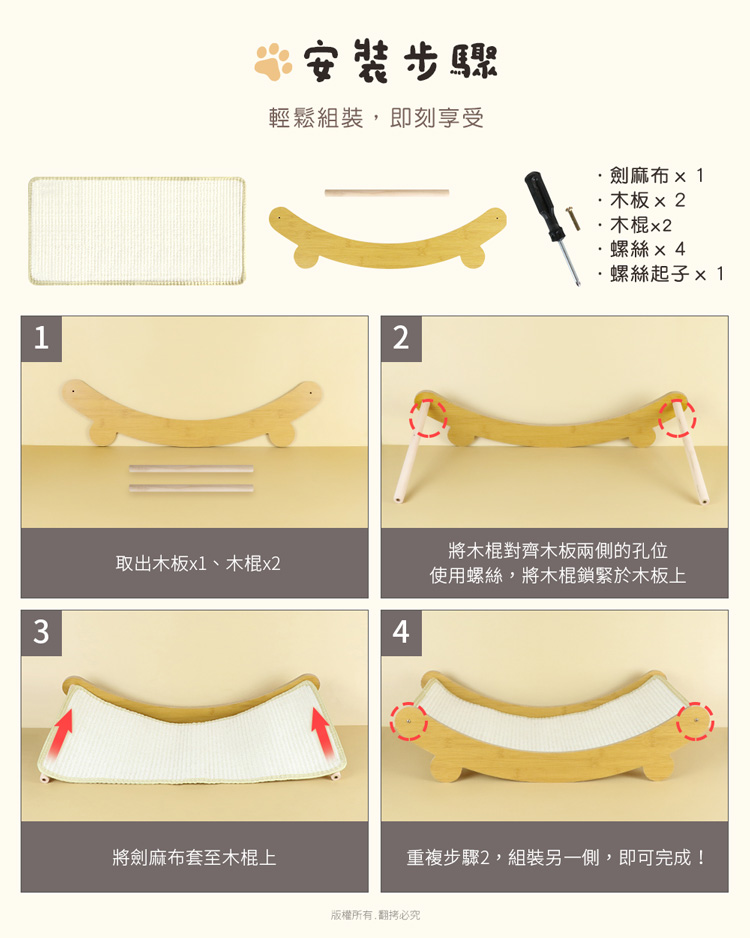 安裝步驟

輕鬆組裝，即刻享受

· 劍麻布 × 1
· 木板 × 2
· 木棍×2
· 螺絲 × 4
· 螺絲起子 × 1

1

取出木板x1、木棍x2

2

將木棍對齊木板兩側的孔位
使用螺絲，將木棍鎖緊於木板上

3

將劍麻布套至木棍上

4

重複步驟2，組裝另一側，即可完成！

版權所有．翻拷必究